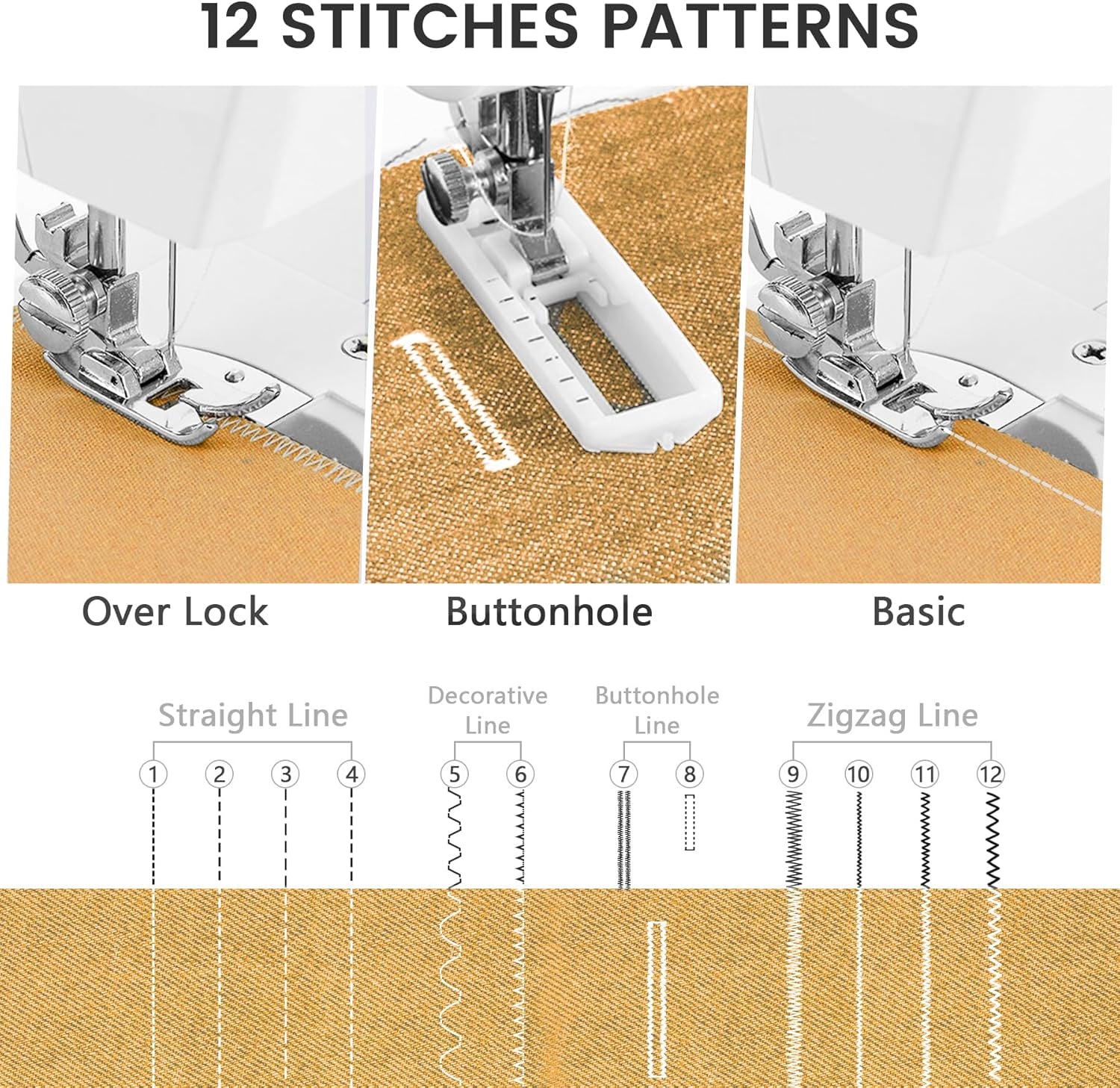 12 STITCHES PATTERNS

Over Lock

Buttonhole

Basic

Straight Line

1 2 3 4

Decorative Line

5 6

Buttonhole Line

7 8

Zigzag Line

9 10 11 12