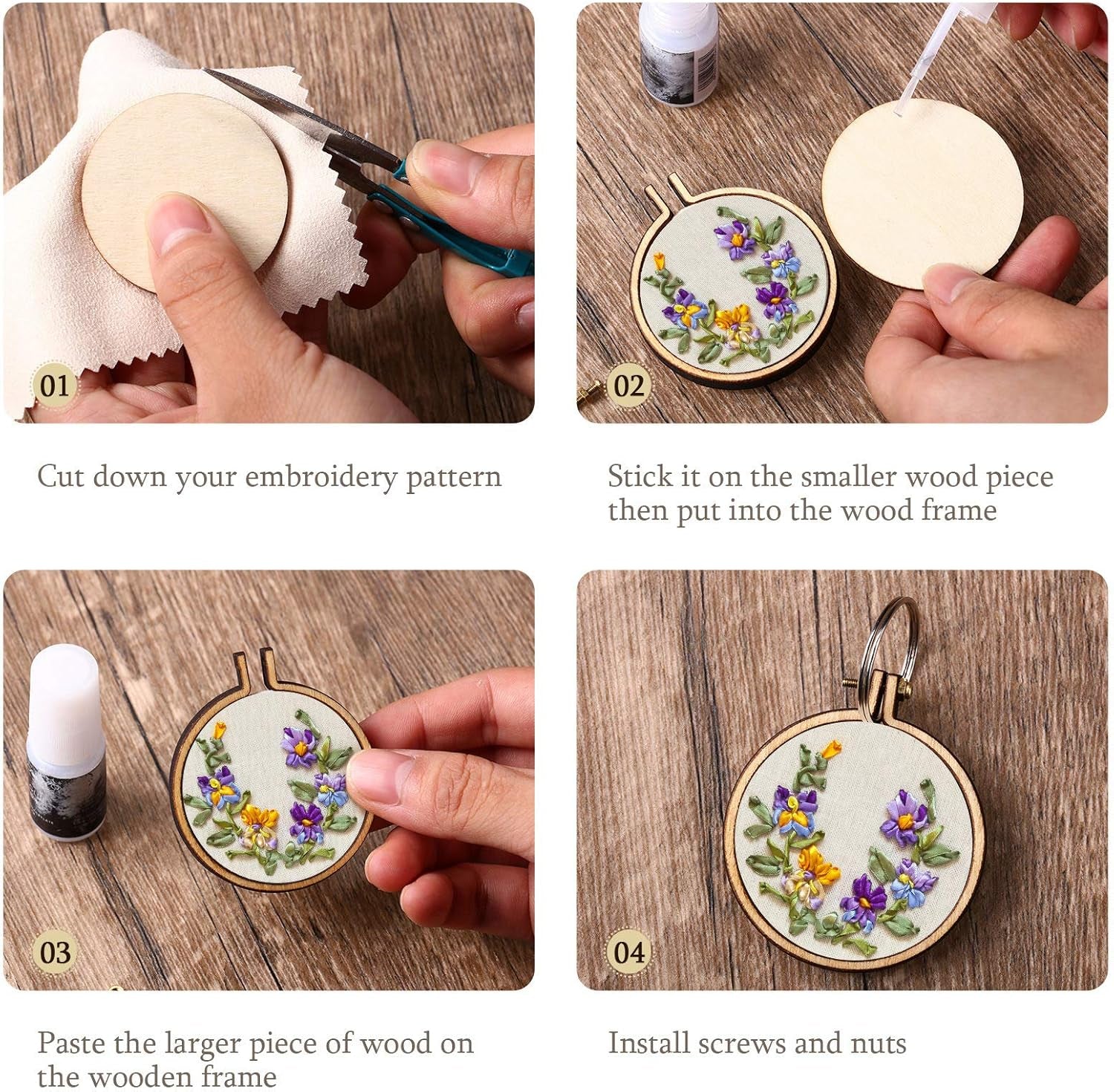 01

Cut down your embroidery pattern

02

Stick it on the smaller wood piece then put into the wood frame

03

Paste the larger piece of wood on the wooden frame

04

Install screws and nuts