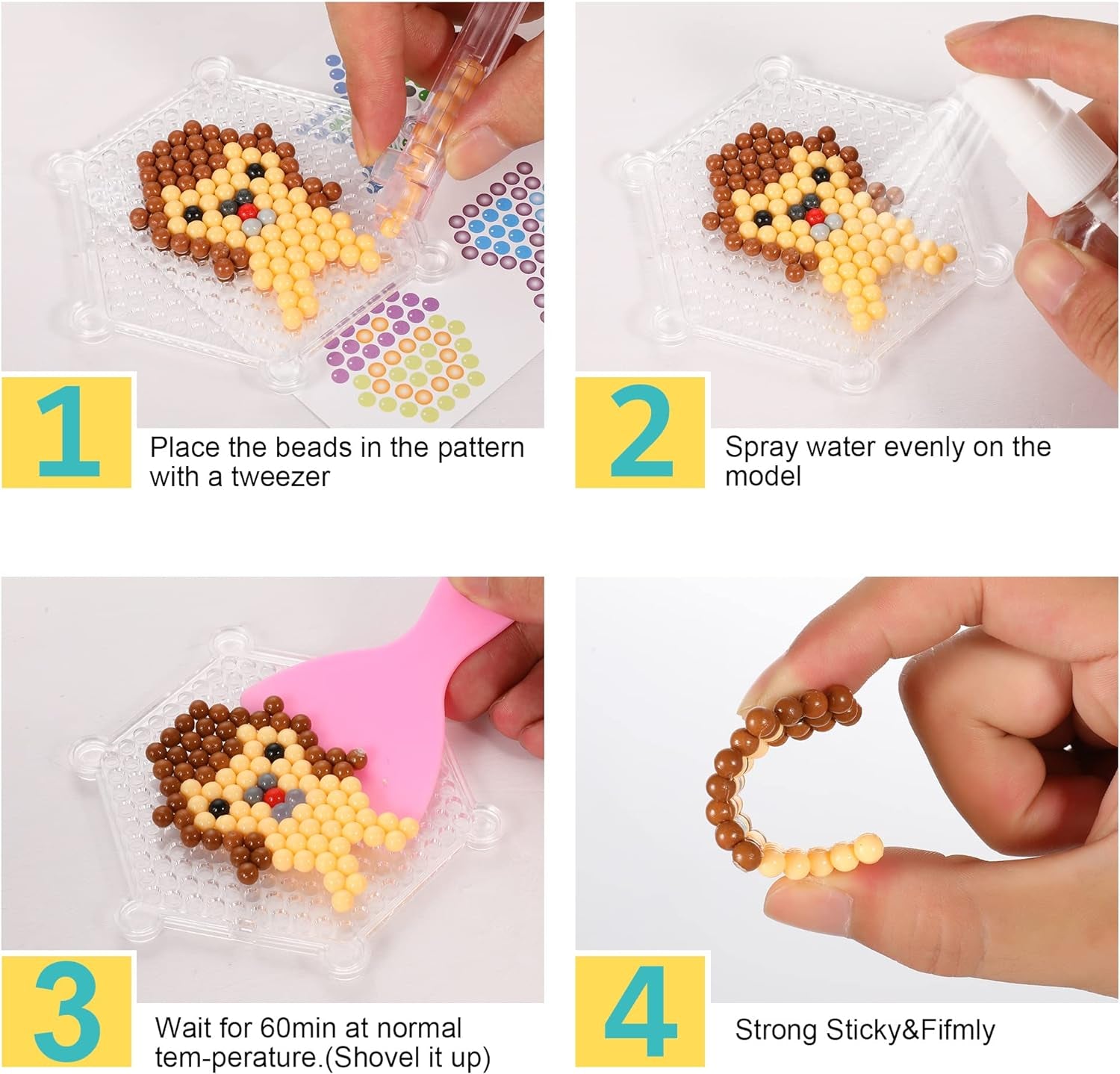 1

Place the beads in the pattern with a tweezer

2

Spray water evenly on the model

3

Wait for 60min at normal tem-perature.(Shovel it up)

4

Strong Sticky&Fifmly