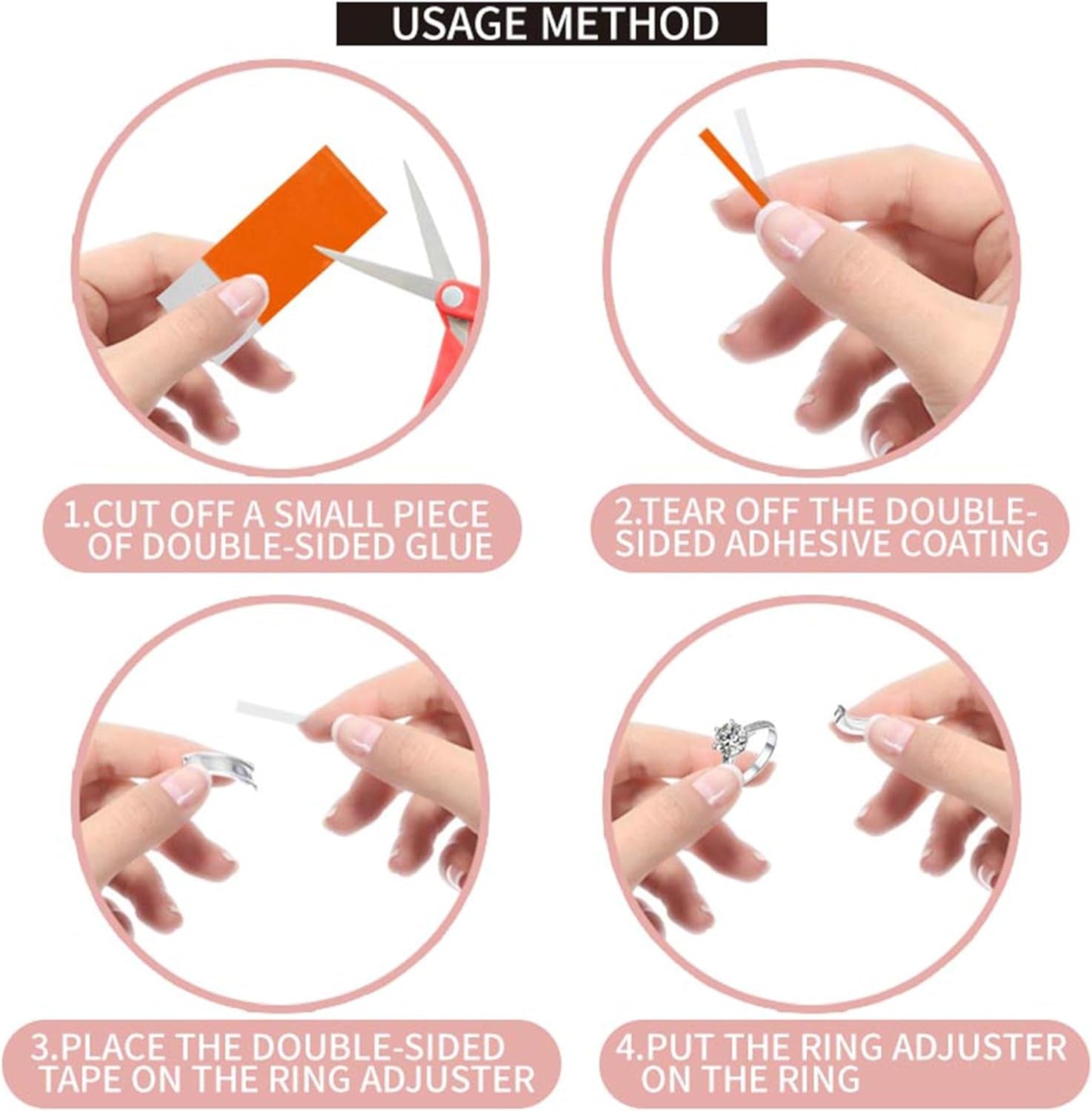 USAGE METHOD

1.CUT OFF A SMALL PIECE OF DOUBLE-SIDED GLUE

2.TEAR OFF THE DOUBLE-SIDED ADHESIVE COATING

3.PLACE THE DOUBLE-SIDED TAPE ON THE RING ADJUSTER

4.PUT THE RING ADJUSTER ON THE RING