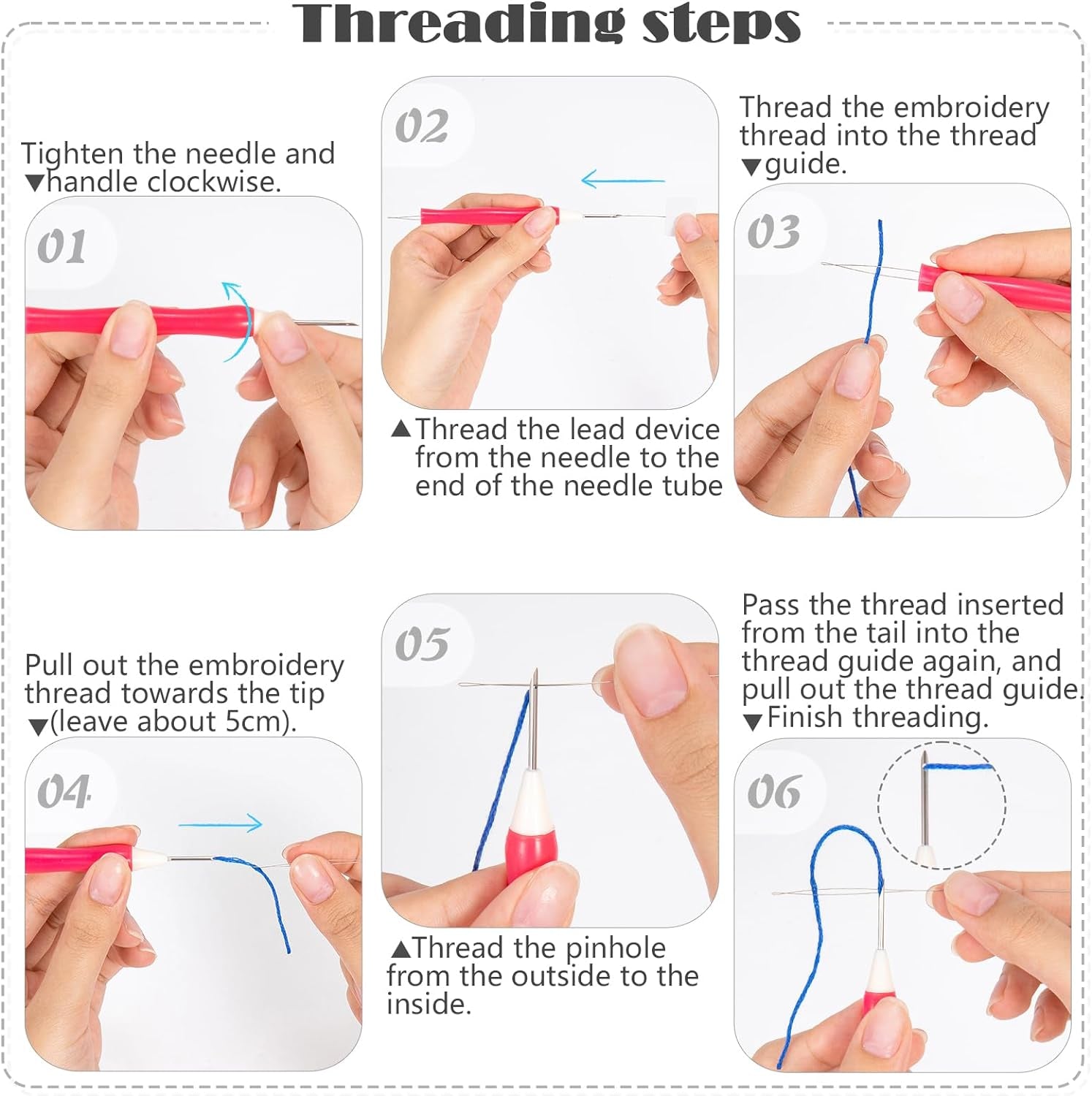 Threading steps

Tighten the needle and ▼handle clockwise.

01

02

▲Thread the lead device from the needle to the end of the needle tube

Thread the embroidery thread into the thread ▼guide.

03

Pull out the embroidery thread towards the tip ▼(leave about 5cm).

04

05

▲Thread the pinhole from the outside to the inside.

Pass the thread inserted from the tail into the thread guide again, and pull out the thread guide. ▼Finish threading.

06