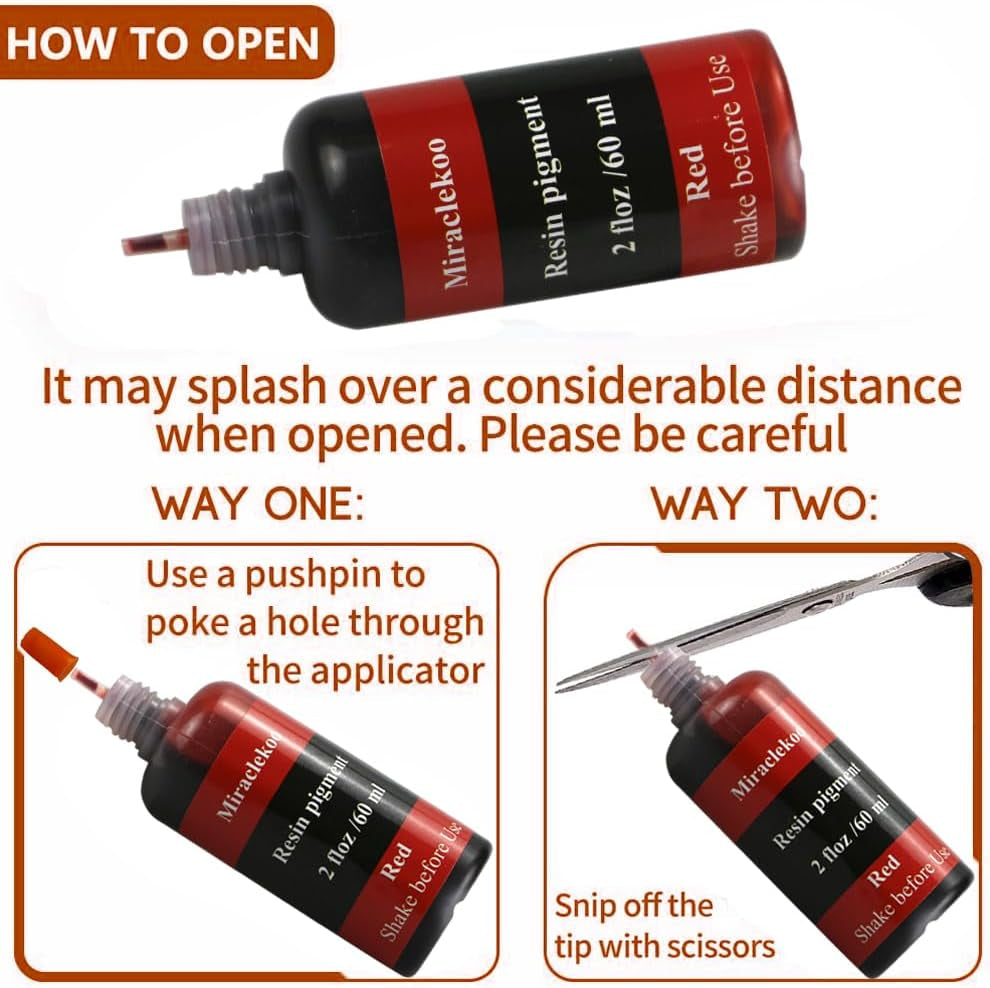 HOW TO OPEN

Miraclekoo
Resin pigment
2 floz /60 ml
Red
Shake before Use

It may splash over a considerable distance when opened. Please be careful

WAY ONE:

Use a pushpin to poke a hole through the applicator

Miraclekoo
Resin pigment
2 floz /60 ml
Red
Shake before Use

WAY TWO:

Miraclekoo
Resin pigment
2 floz /60 ml
Red
Shake before Use

Snip off the tip with scissors