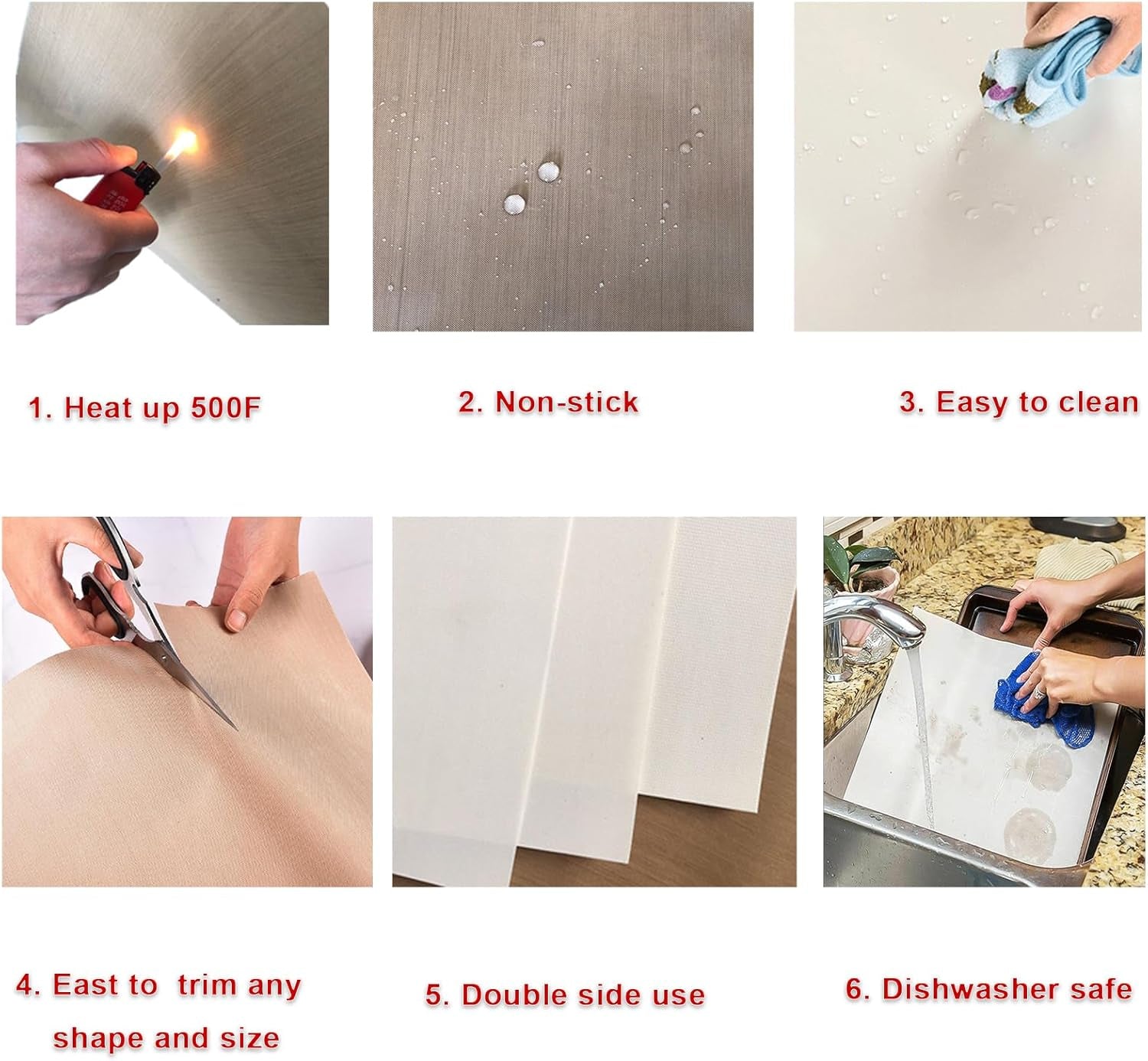 1. Heat up 500F

2. Non-stick

3. Easy to clean

4. East to trim any shape and size

5. Double side use

6. Dishwasher safe