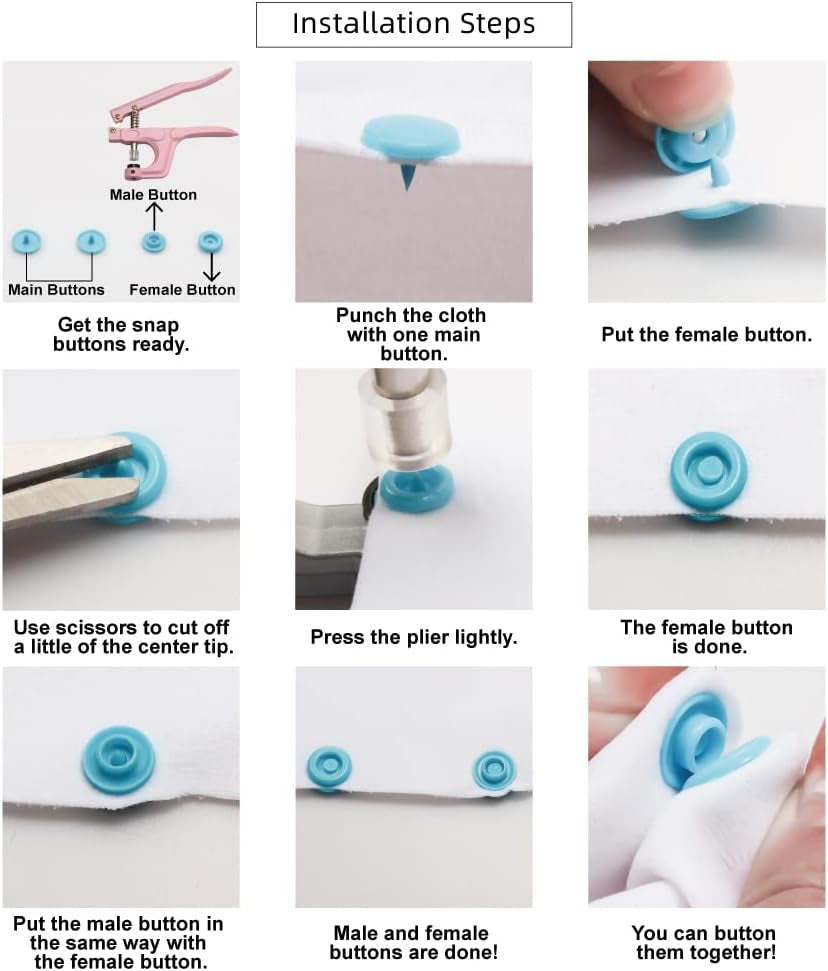 Installation Steps

Male Button

Main Buttons

Female Button

Get the snap buttons ready.

Punch the cloth with one main button.

Put the female button.

Use scissors to cut off a little of the center tip.

Press the plier lightly.

The female button is done.

Put the male button in the same way with the female button.

Male and female buttons are done!

You can button them together!