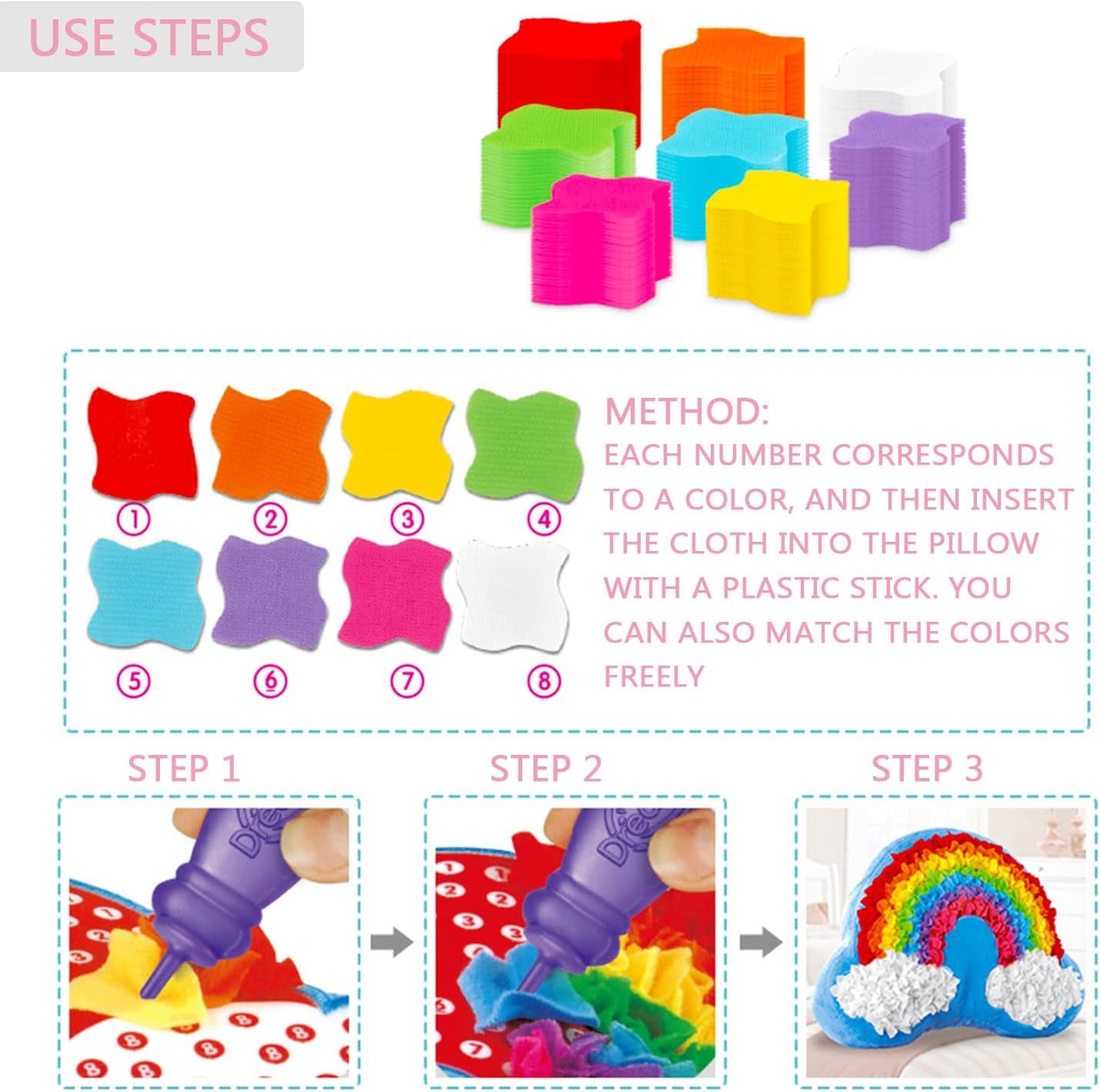 USE STEPS

①
②
③
④
⑤
⑥
⑦
⑧

METHOD:
EACH NUMBER CORRESPONDS TO A COLOR, AND THEN INSERT THE CLOTH INTO THE PILLOW WITH A PLASTIC STICK. YOU CAN ALSO MATCH THE COLORS FREELY

STEP 1

STEP 2

STEP 3