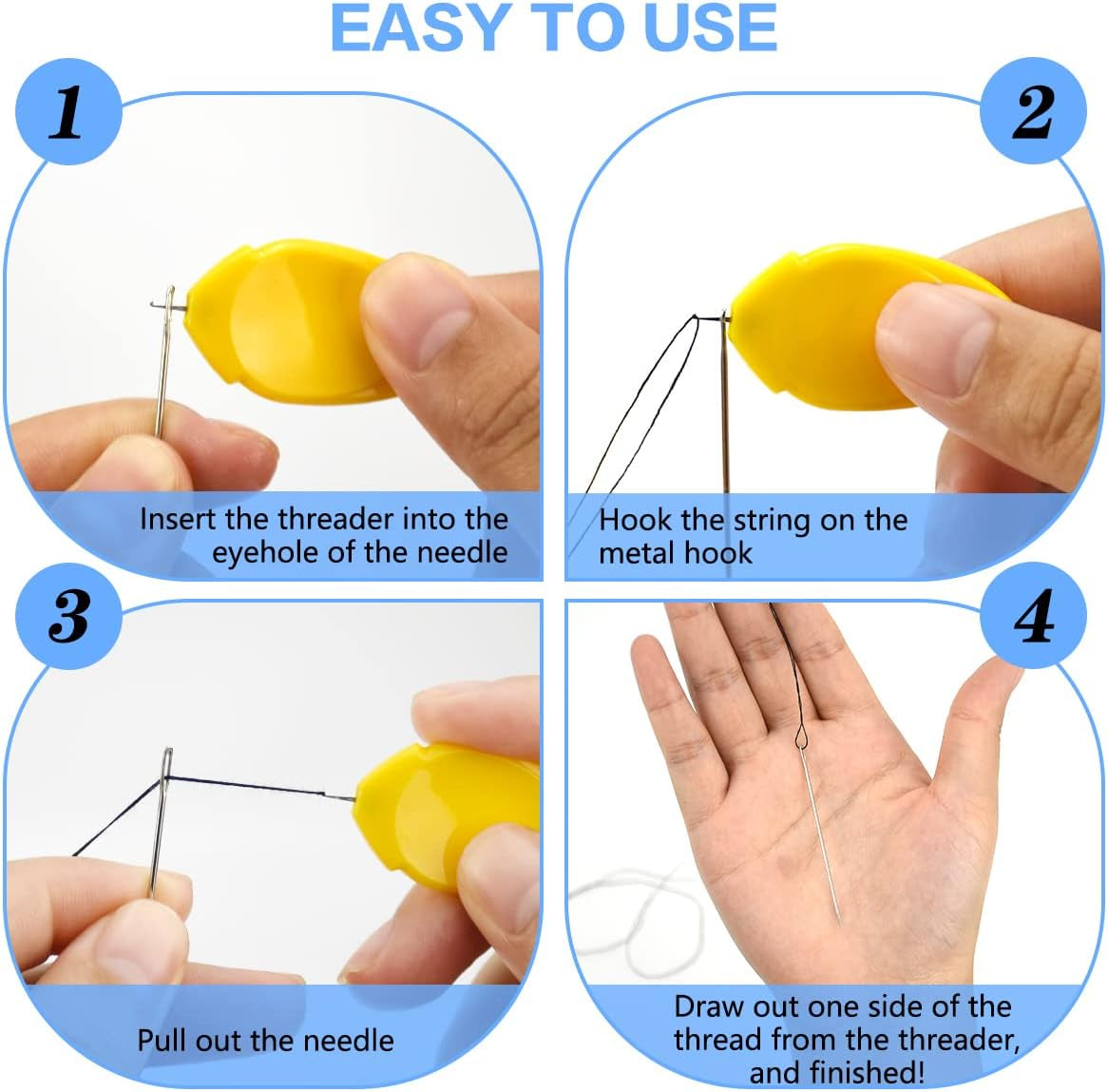 EASY TO USE

1

Insert the threader into the eyehole of the needle

2

Hook the string on the metal hook

3

Pull out the needle

4

Draw out one side of the thread from the threader, and finished!