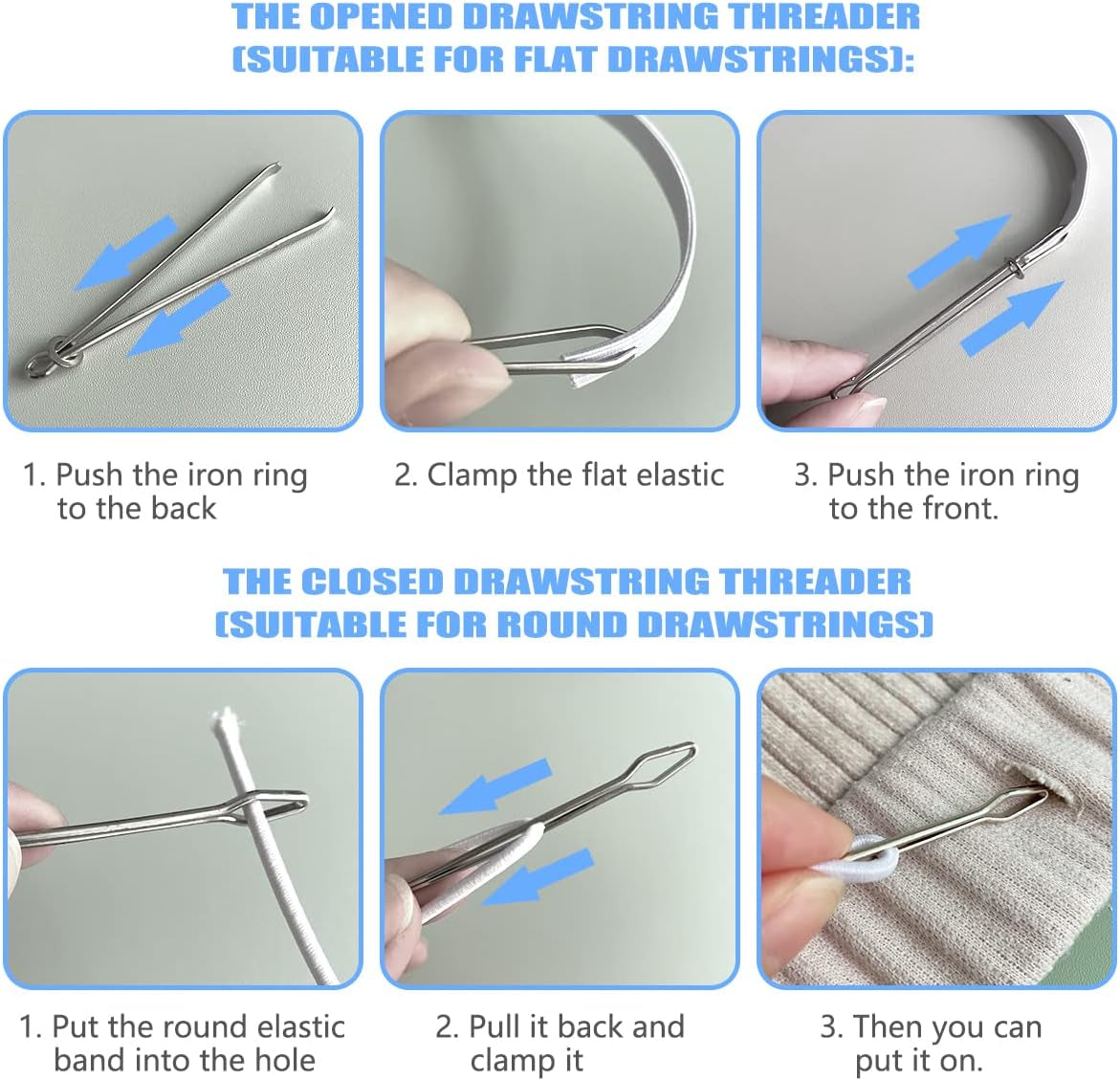 THE OPENED DRAWSTRING THREADER (SUITABLE FOR FLAT DRAWSTRINGS):

1. Push the iron ring to the back

2. Clamp the flat elastic

3. Push the iron ring to the front.

THE CLOSED DRAWSTRING THREADER (SUITABLE FOR ROUND DRAWSTRINGS)

1. Put the round elastic band into the hole

2. Pull it back and clamp it

3. Then you can put it on.