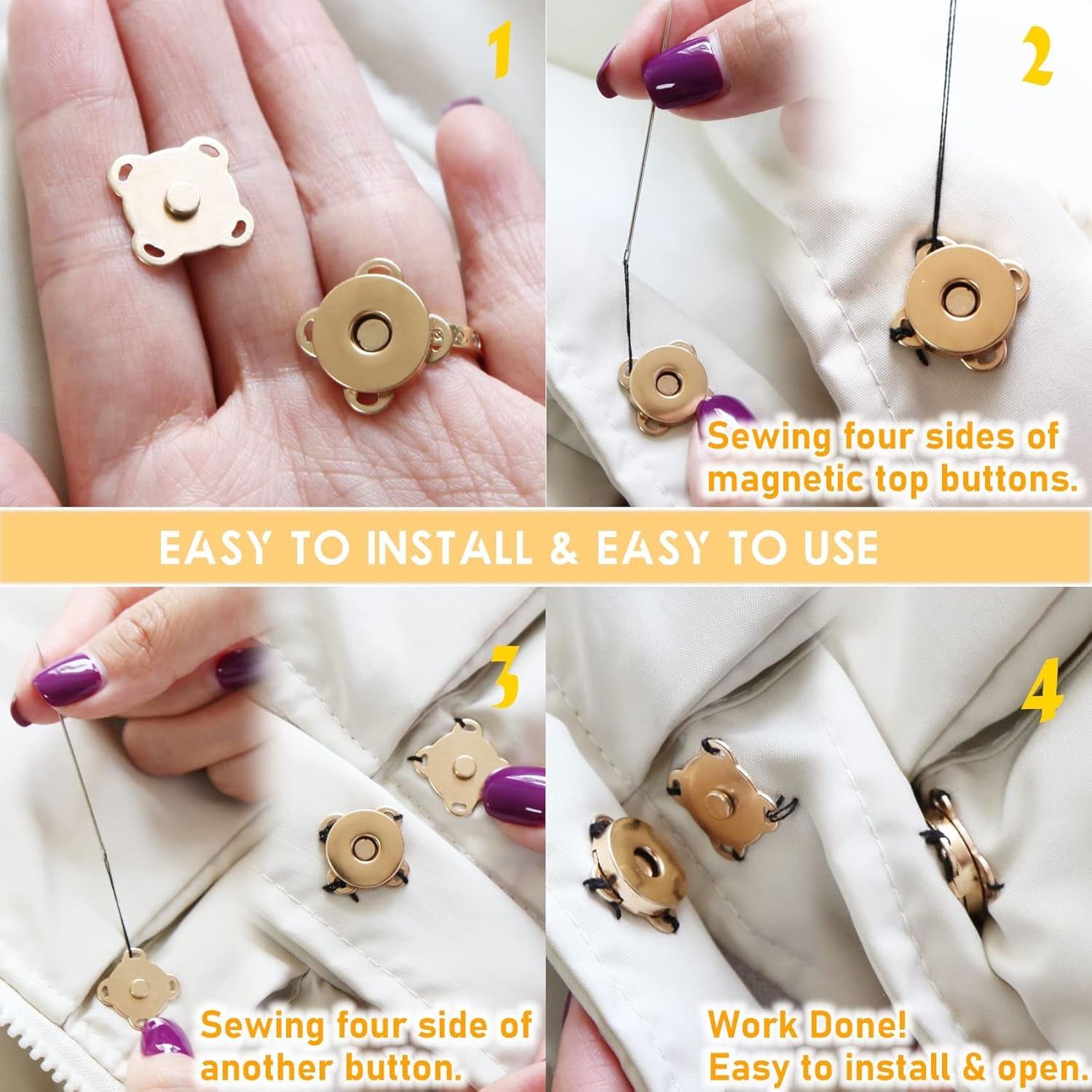 1

2

Sewing four sides of magnetic top buttons.

EASY TO INSTALL & EASY TO USE

3

Sewing four side of another button.

4

Work Done!
Easy to install & open.