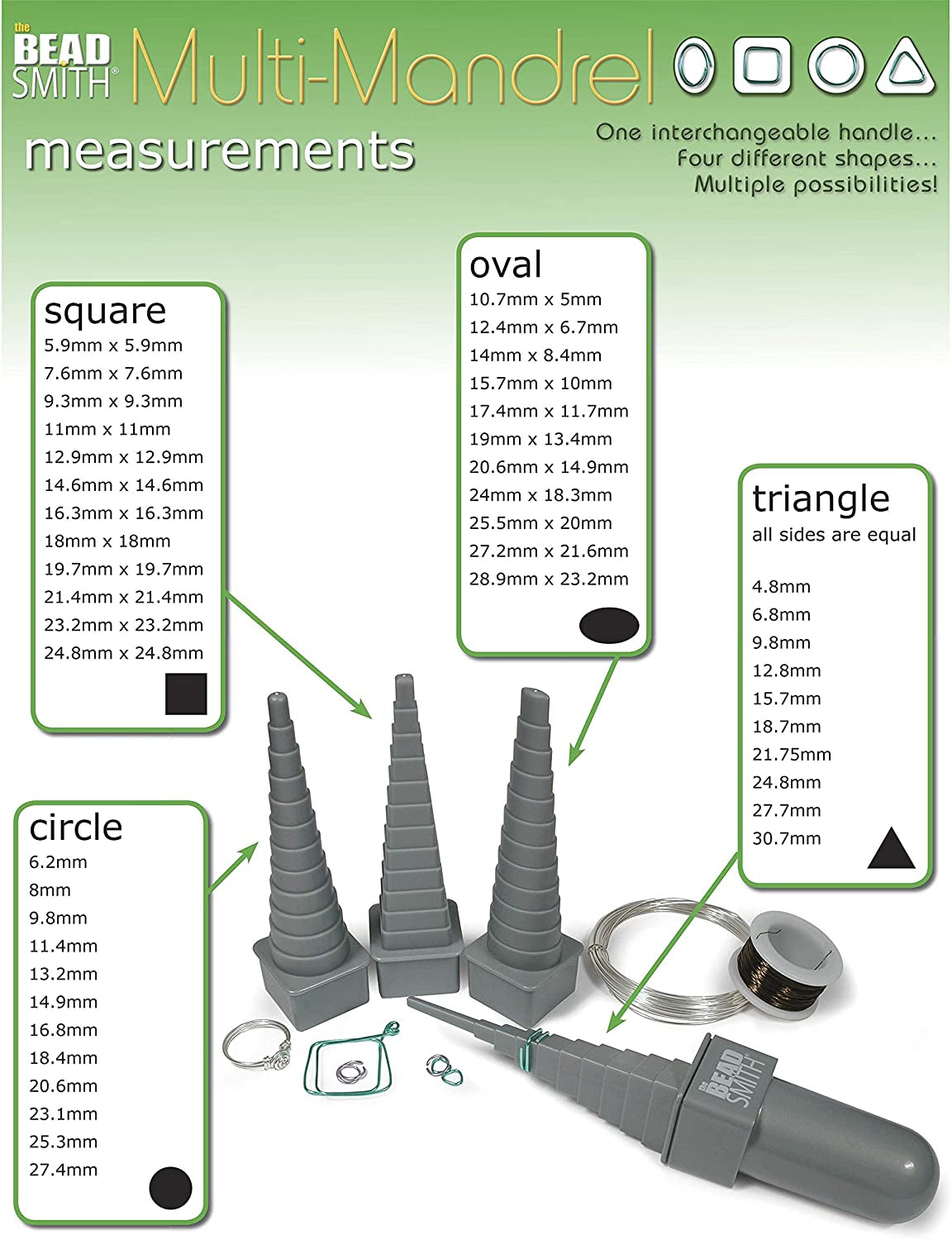 the BEAD SMITH® Multi-Mandrel

measurements

One interchangeable handle... Four different shapes... Multiple possibilities!

square
5.9mm x 5.9mm
7.6mm x 7.6mm
9.3mm x 9.3mm
11mm x 11mm
12.9mm x 12.9mm
14.6mm x 14.6mm
16.3mm x 16.3mm
18mm x 18mm
19.7mm x 19.7mm
21.4mm x 21.4mm
23.2mm x 23.2mm
24.8mm x 24.8mm

oval
10.7mm x 5mm
12.4mm x 6.7mm
14mm x 8.4mm
15.7mm x 10mm
17.4mm x 11.7mm
19mm x 13.4mm
20.6mm x 14.9mm
24mm x 18.3mm
25.5mm x 20mm
27.2mm x 21.6mm
28.9mm x 23.2mm

triangle
all sides are equal
4.8mm
6.8mm
9.8mm
12.8mm
15.7mm
18.7mm
21.75mm
24.8mm
27.7mm
30.7mm

circle
6.2mm
8mm
9.8mm
11.4mm
13.2mm
14.9mm
16.8mm
18.4mm
20.6mm
23.1mm
25.3mm
27.4mm

the BEAD SMITH