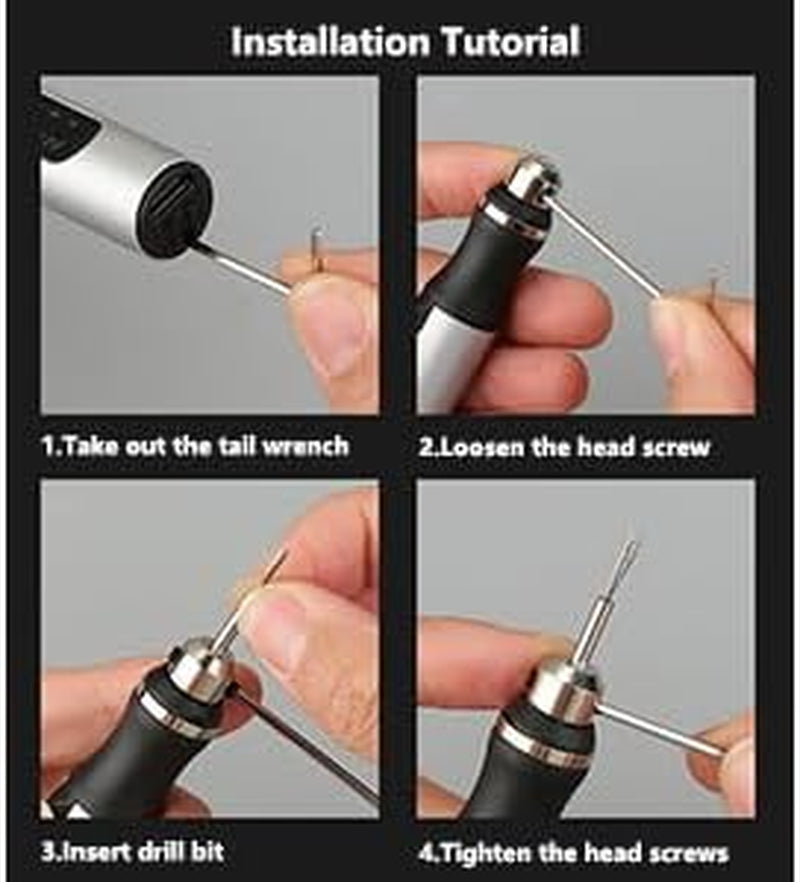 Installation Tutorial

1.Take out the tail wrench

2.Loosen the head screw

3.Insert drill bit

4.Tighten the head screws