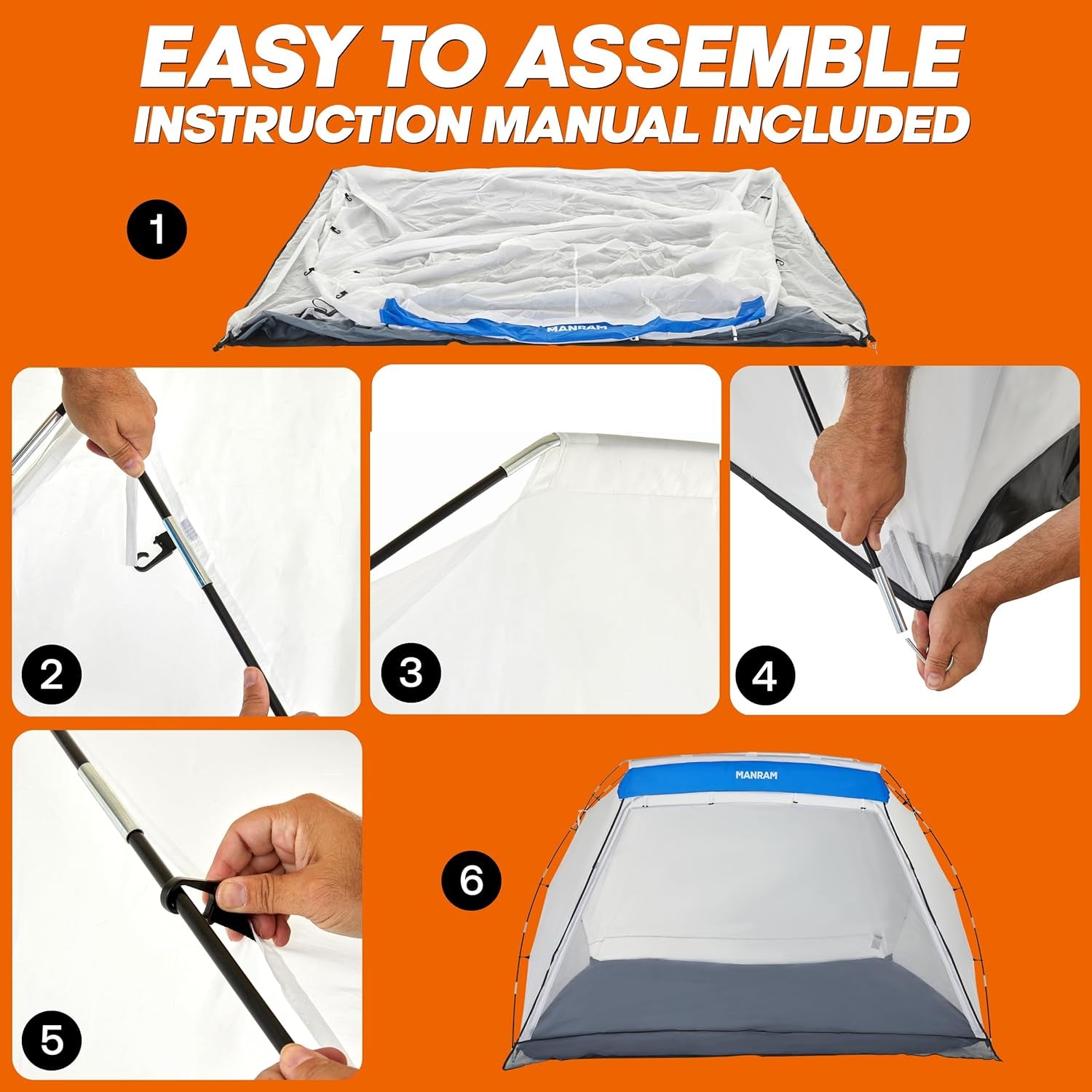 EASY TO ASSEMBLE
INSTRUCTION MANUAL INCLUDED

1

MANRAM

2

3

4

5

6

MANRAM