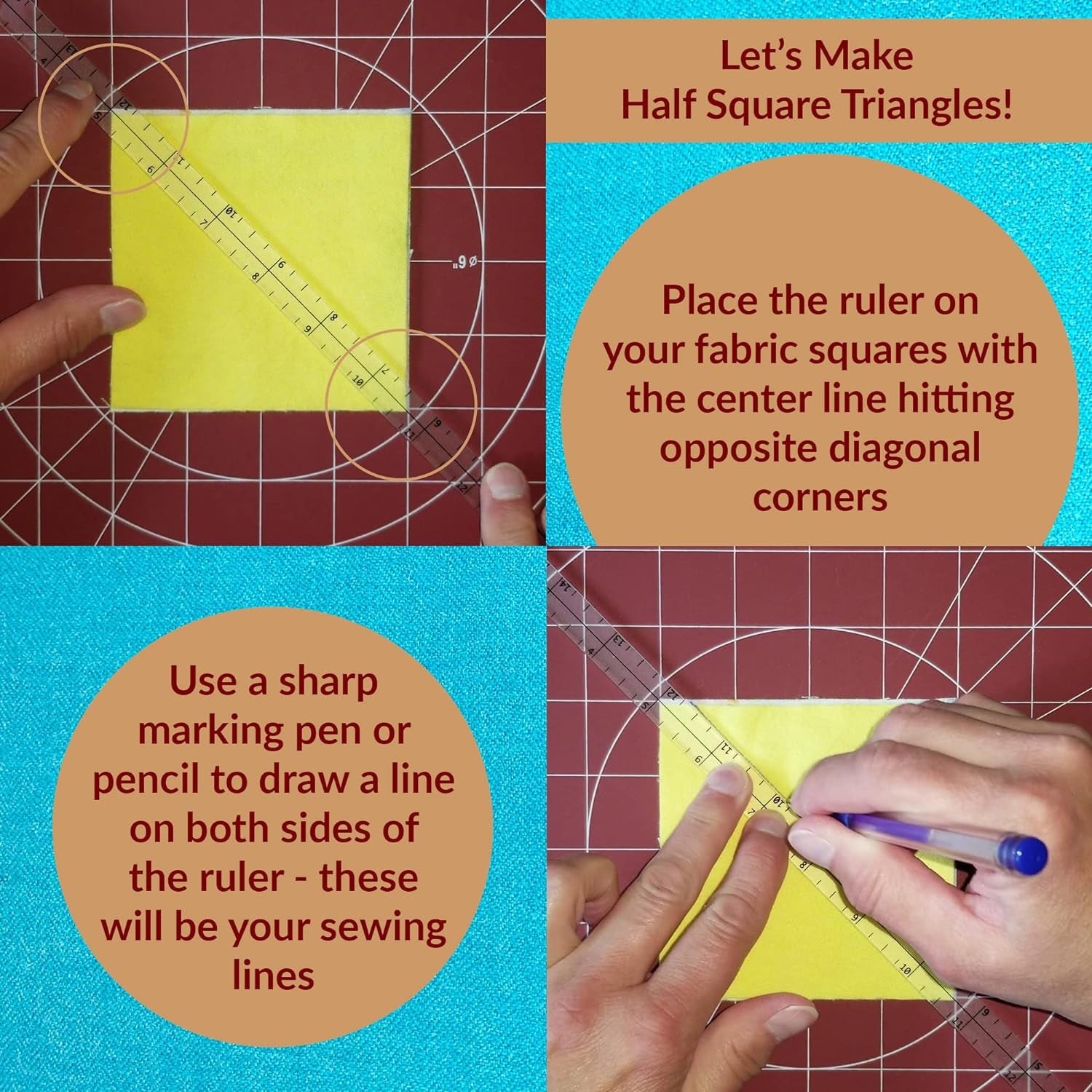 Let's Make Half Square Triangles!

Place the ruler on your fabric squares with the center line hitting opposite diagonal corners

Use a sharp marking pen or pencil to draw a line on both sides of the ruler - these will be your sewing lines