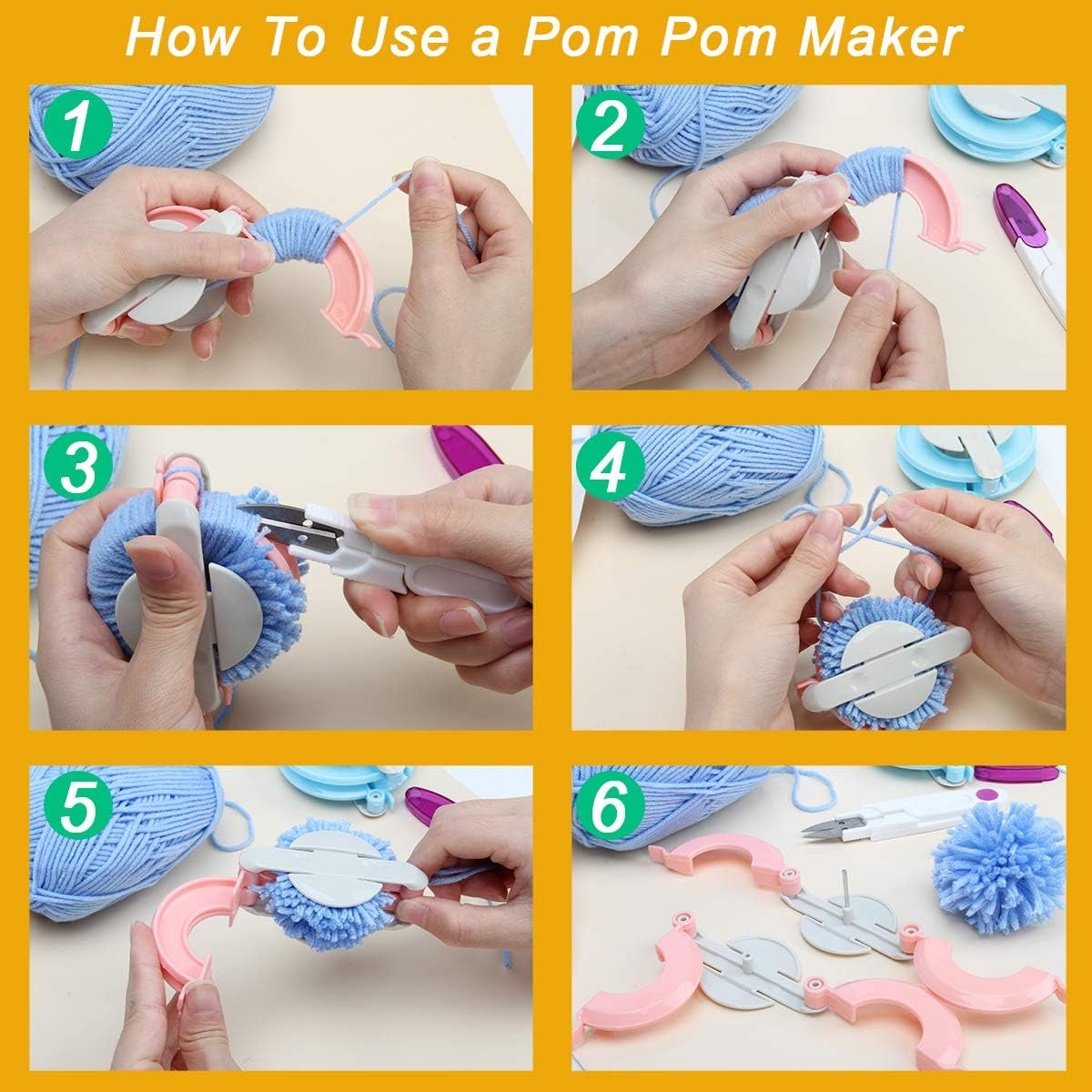 How To Use a Pom Pom Maker

1

2

3

4

5

6