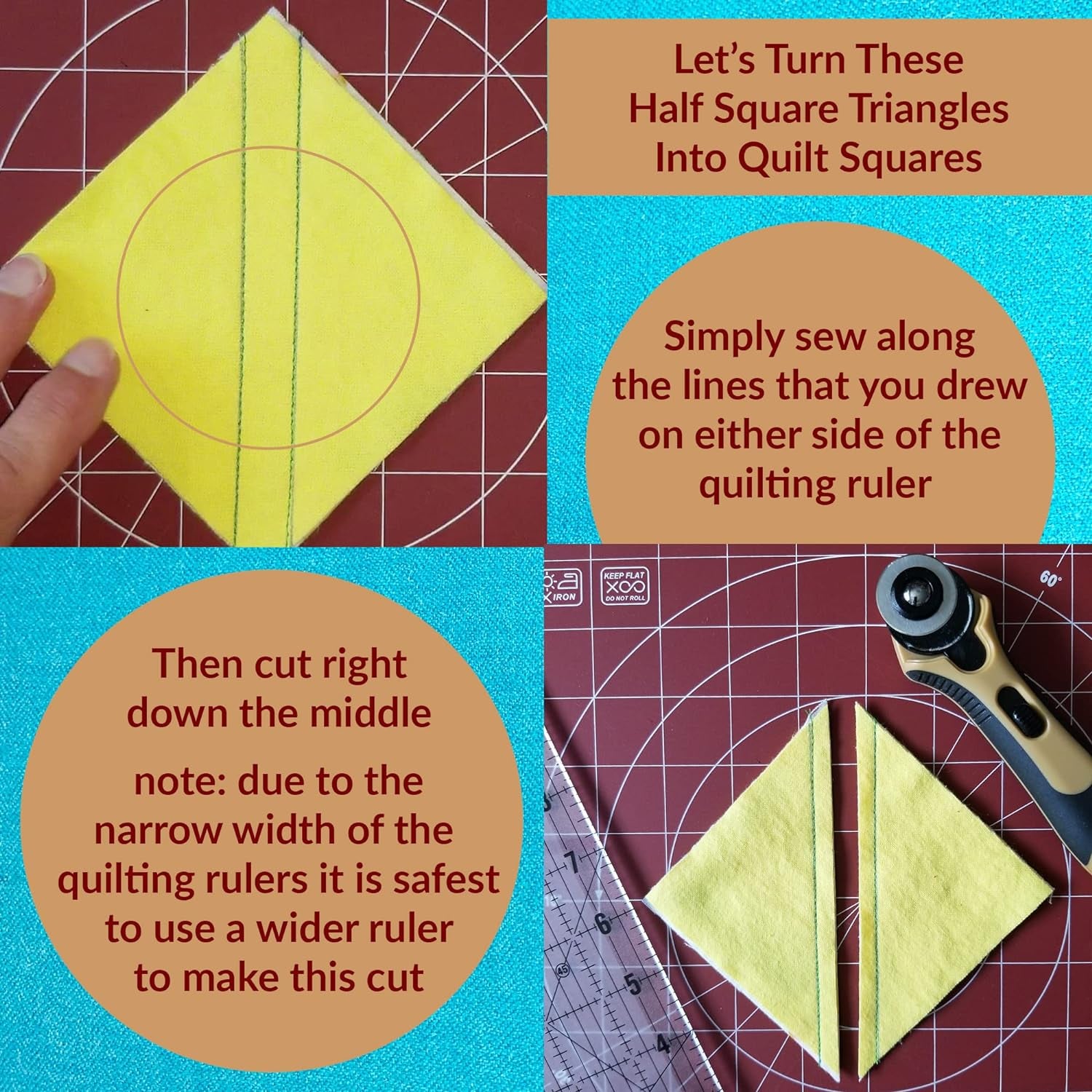 Let's Turn These Half Square Triangles Into Quilt Squares

Simply sew along the lines that you drew on either side of the quilting ruler

Then cut right down the middle

note: due to the narrow width of the quilting rulers it is safest to use a wider ruler to make this cut

IRON

KEEP FLAT
DO NOT ROLL

60°

7
6
45
5
4