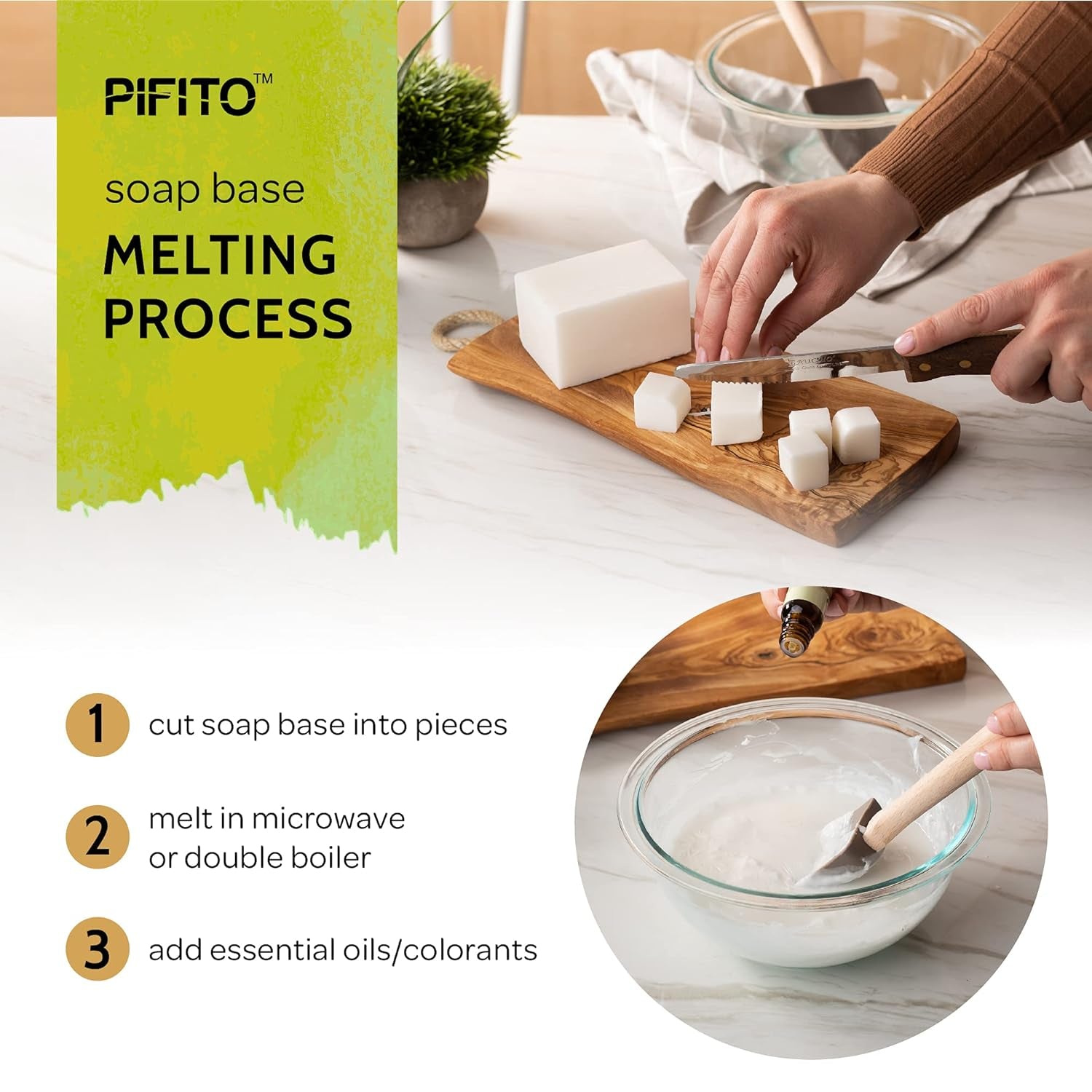 PIFITO™

soap base

MELTING PROCESS

1 cut soap base into pieces

2 melt in microwave or double boiler

3 add essential oils/colorants