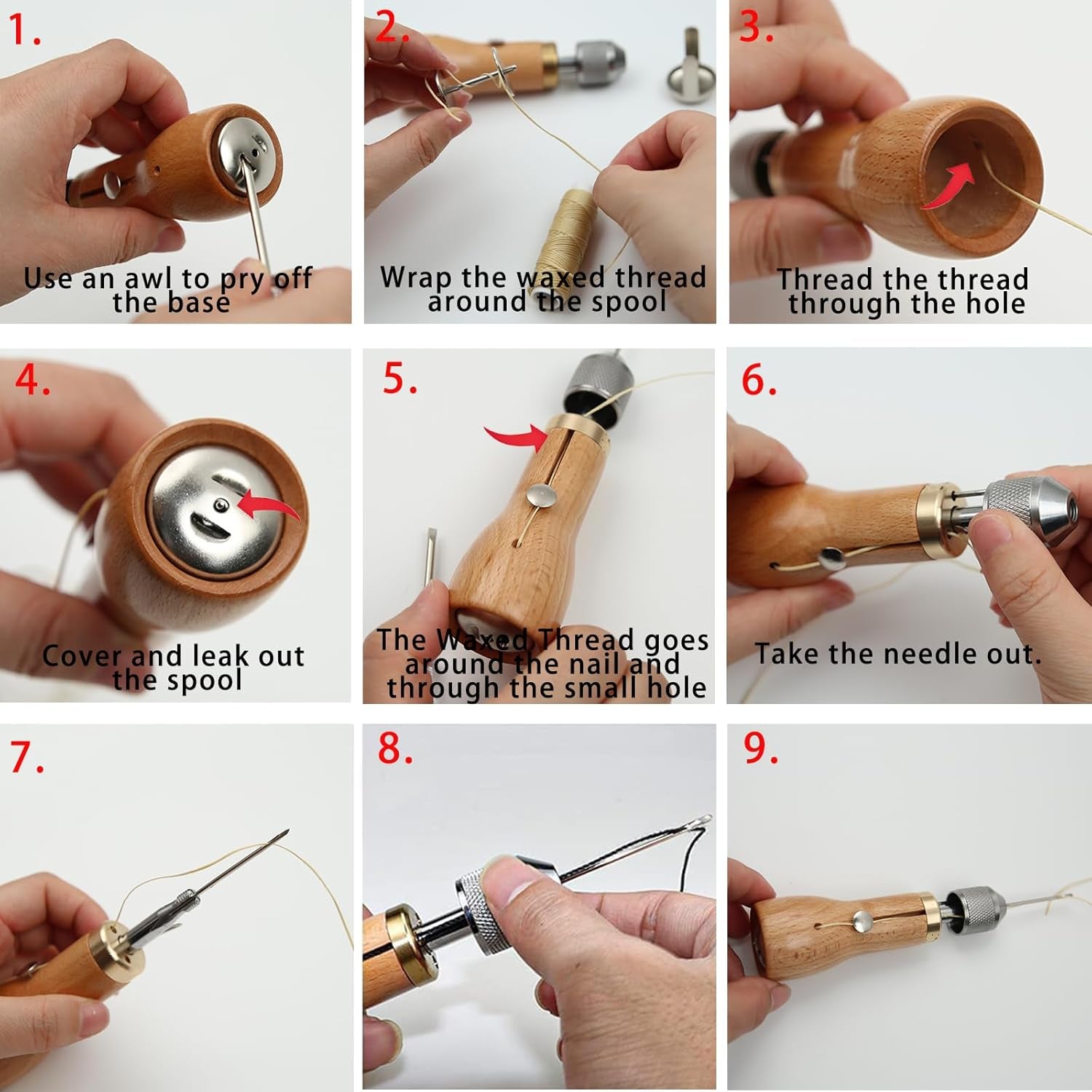 1.

Use an awl to pry off the base

2.

Wrap the waxed thread around the spool

3.

Thread the thread through the hole

4.

Cover and leak out the spool

5.

The Waxed Thread goes around the nail and through the small hole

6.

Take the needle out.

7.

8.

9.