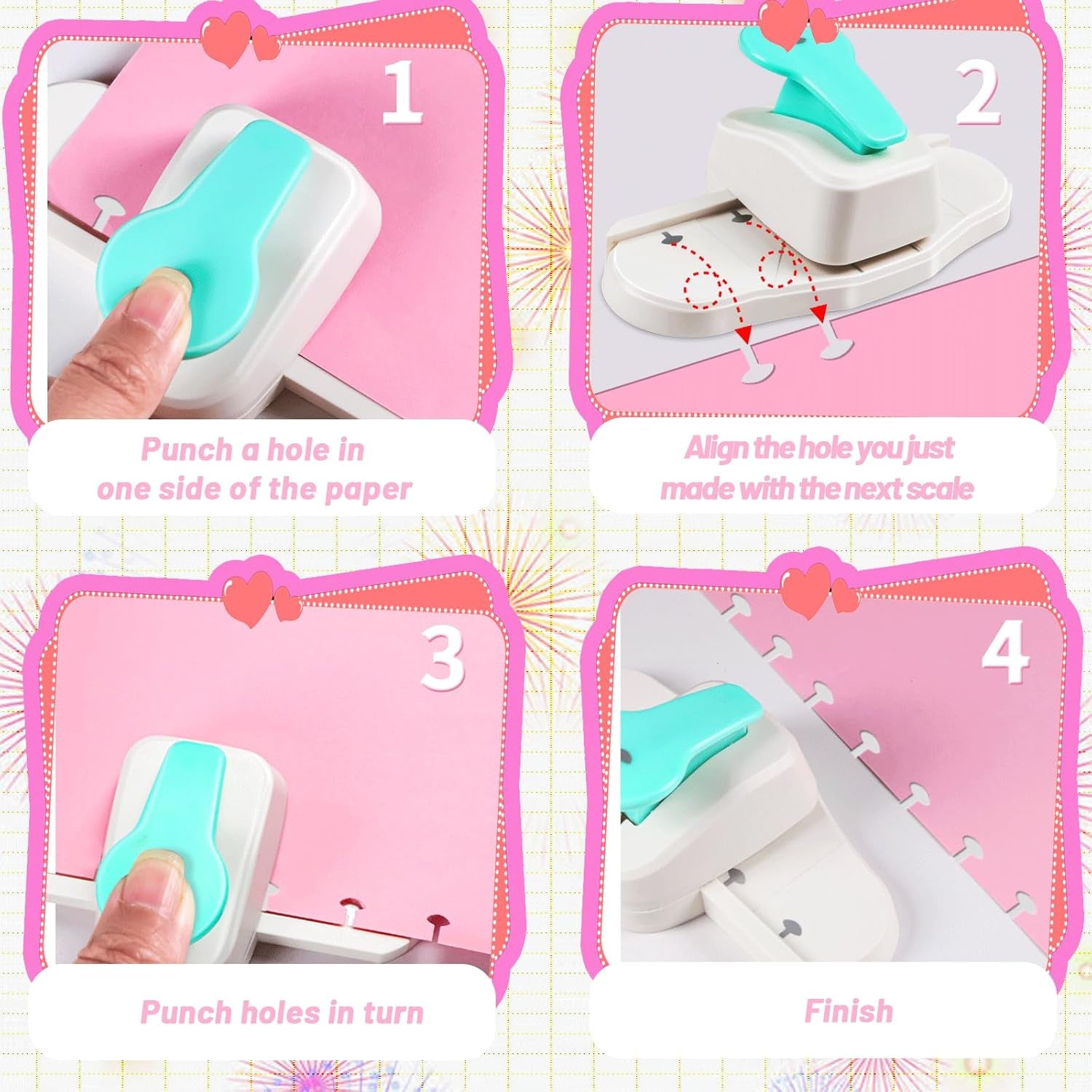 1

Punch a hole in one side of the paper

2

Align the hole you just made with the next scale

3

Punch holes in turn

4

Finish