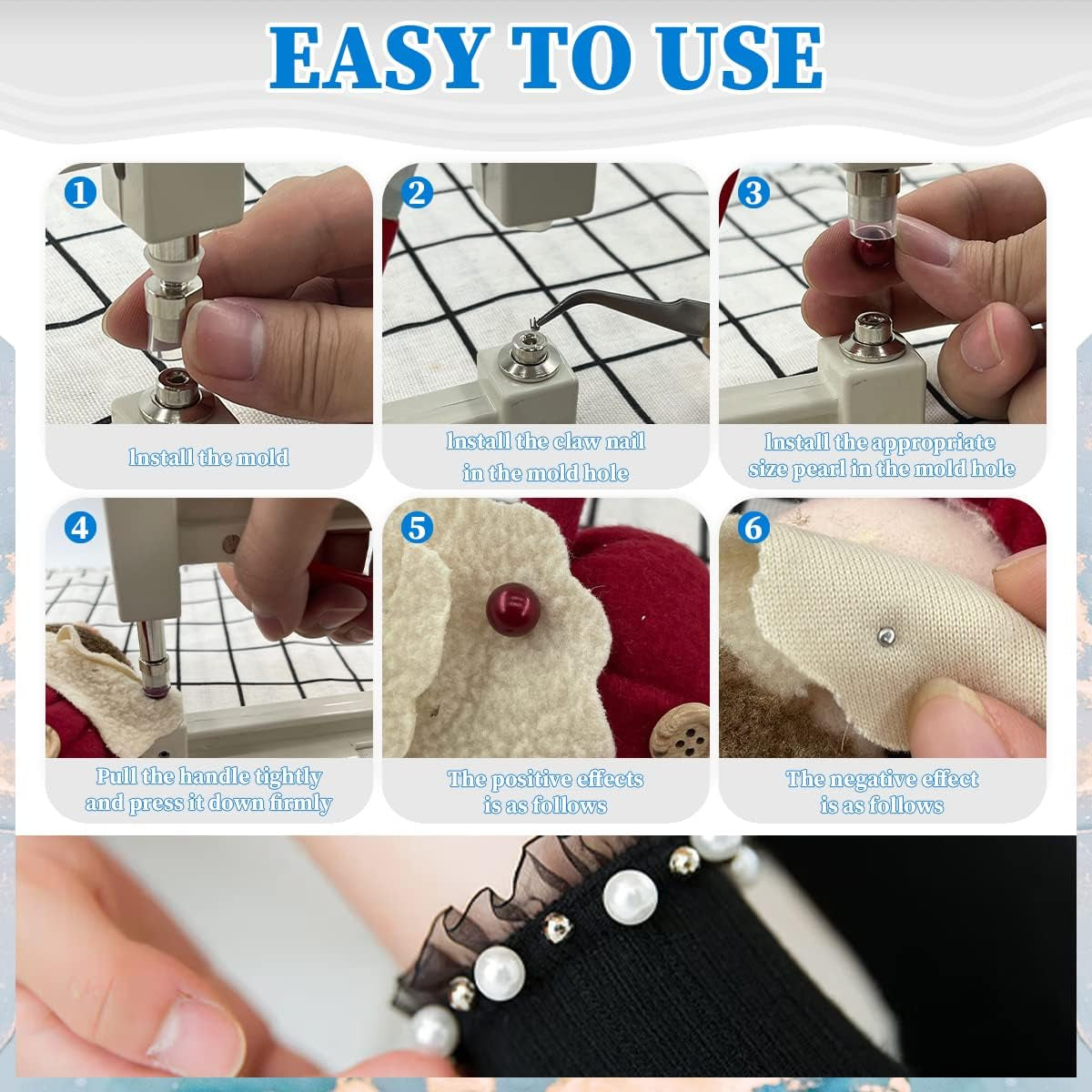 EASY TO USE

1
Install the mold

2
Install the claw nail in the mold hole

3
Install the appropriate size pearl in the mold hole

4
Pull the handle tightly and press it down firmly

5
The positive effects is as follows

6
The negative effect is as follows