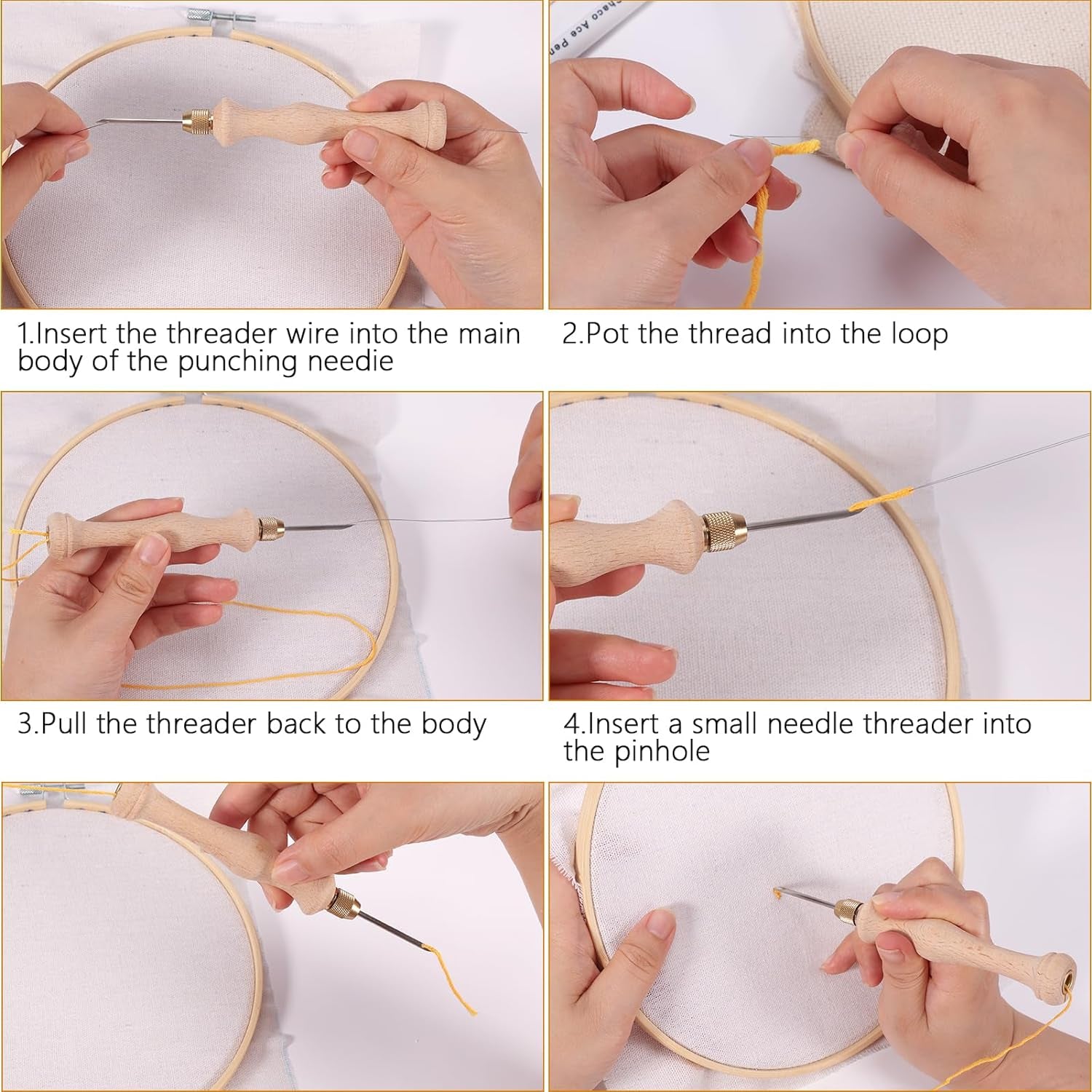 Chaco Ace Pen

1.Insert the threader wire into the main body of the punching needie

2.Pot the thread into the loop

3.Pull the threader back to the body

4.Insert a small needle threader into the pinhole