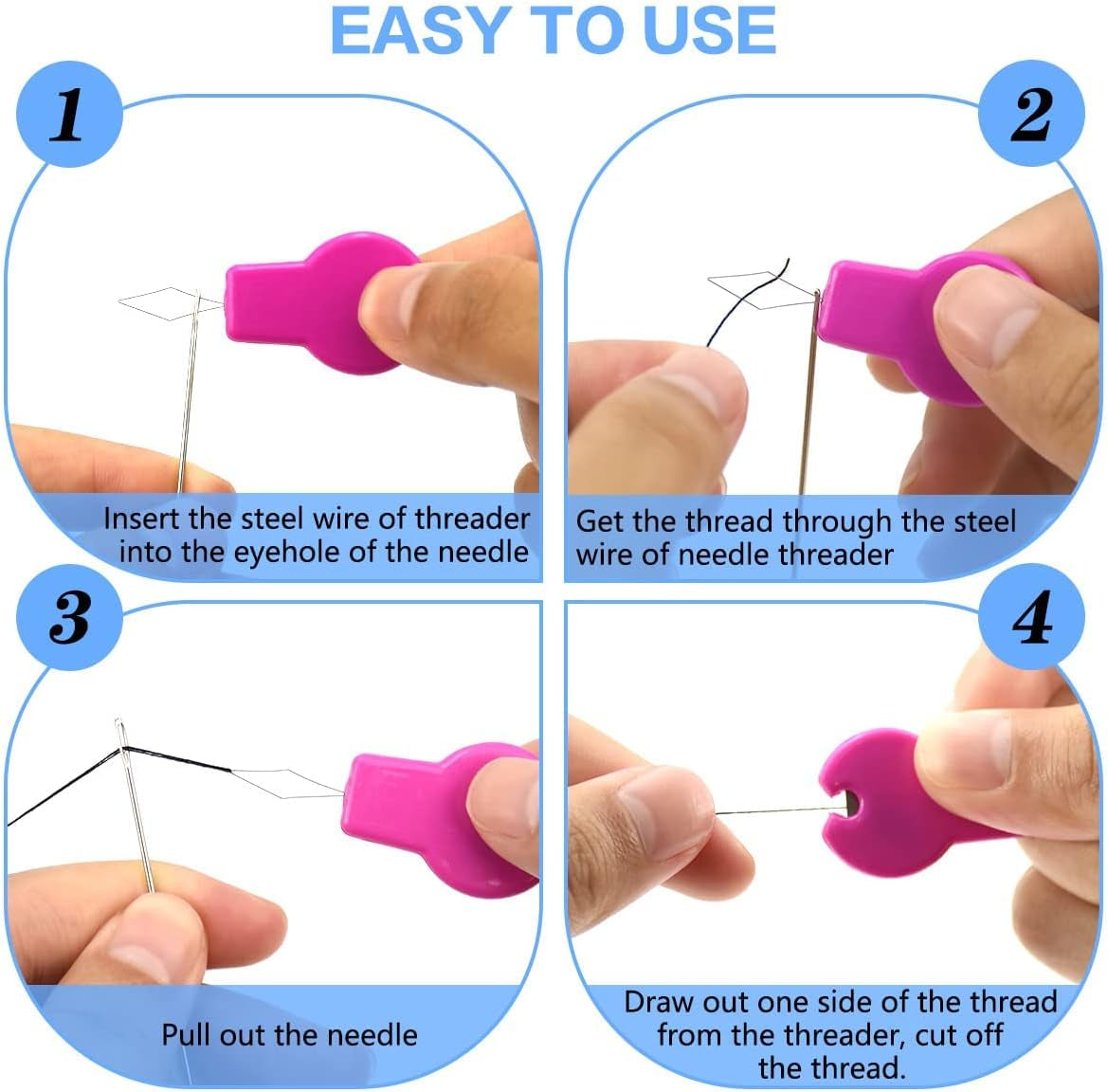 EASY TO USE

1

Insert the steel wire of threader into the eyehole of the needle

2

Get the thread through the steel wire of needle threader

3

Pull out the needle

4

Draw out one side of the thread from the threader, cut off the thread.