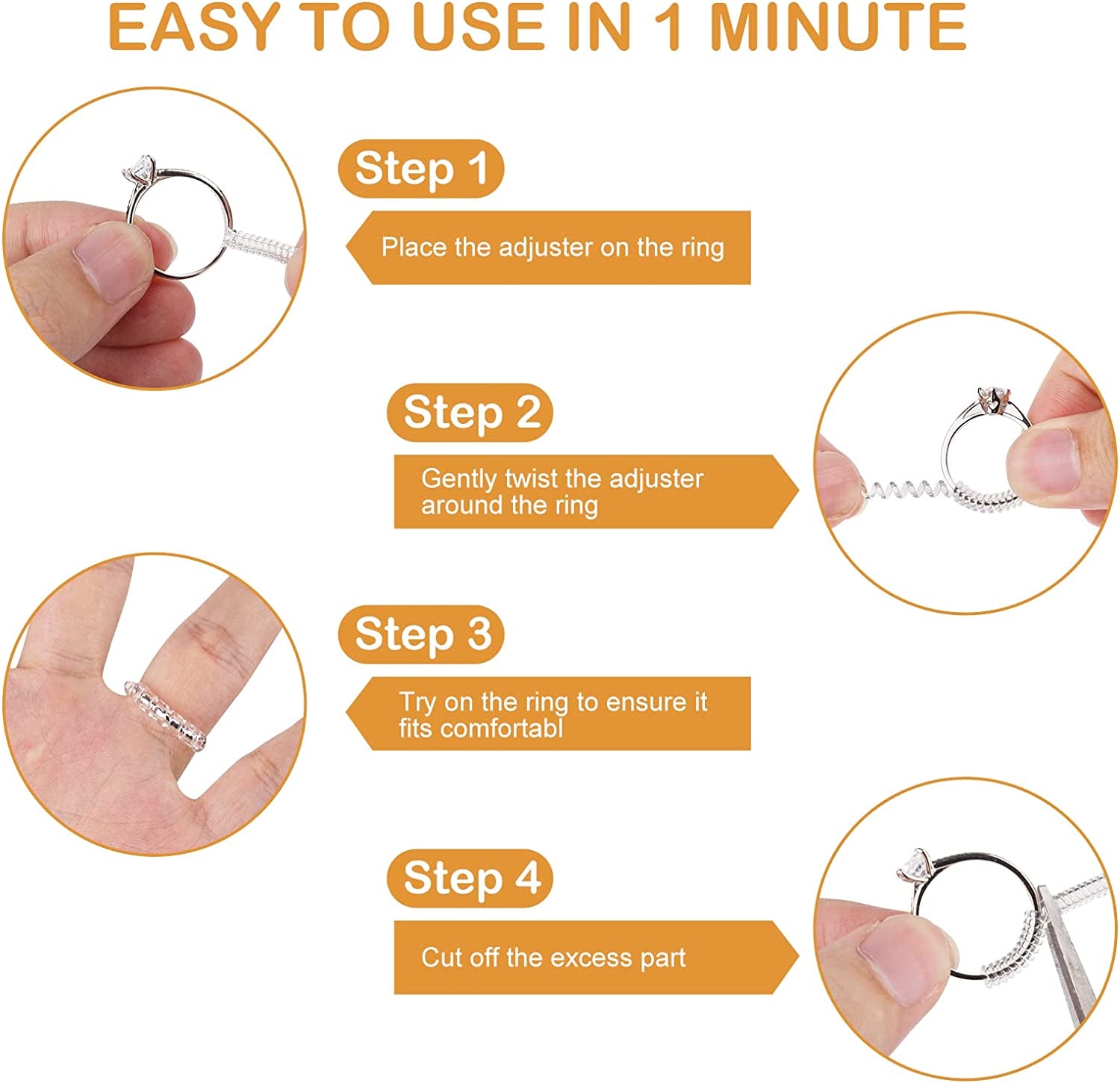 EASY TO USE IN 1 MINUTE

Step 1

Place the adjuster on the ring

Step 2

Gently twist the adjuster around the ring

Step 3

Try on the ring to ensure it fits comfortabl

Step 4

Cut off the excess part