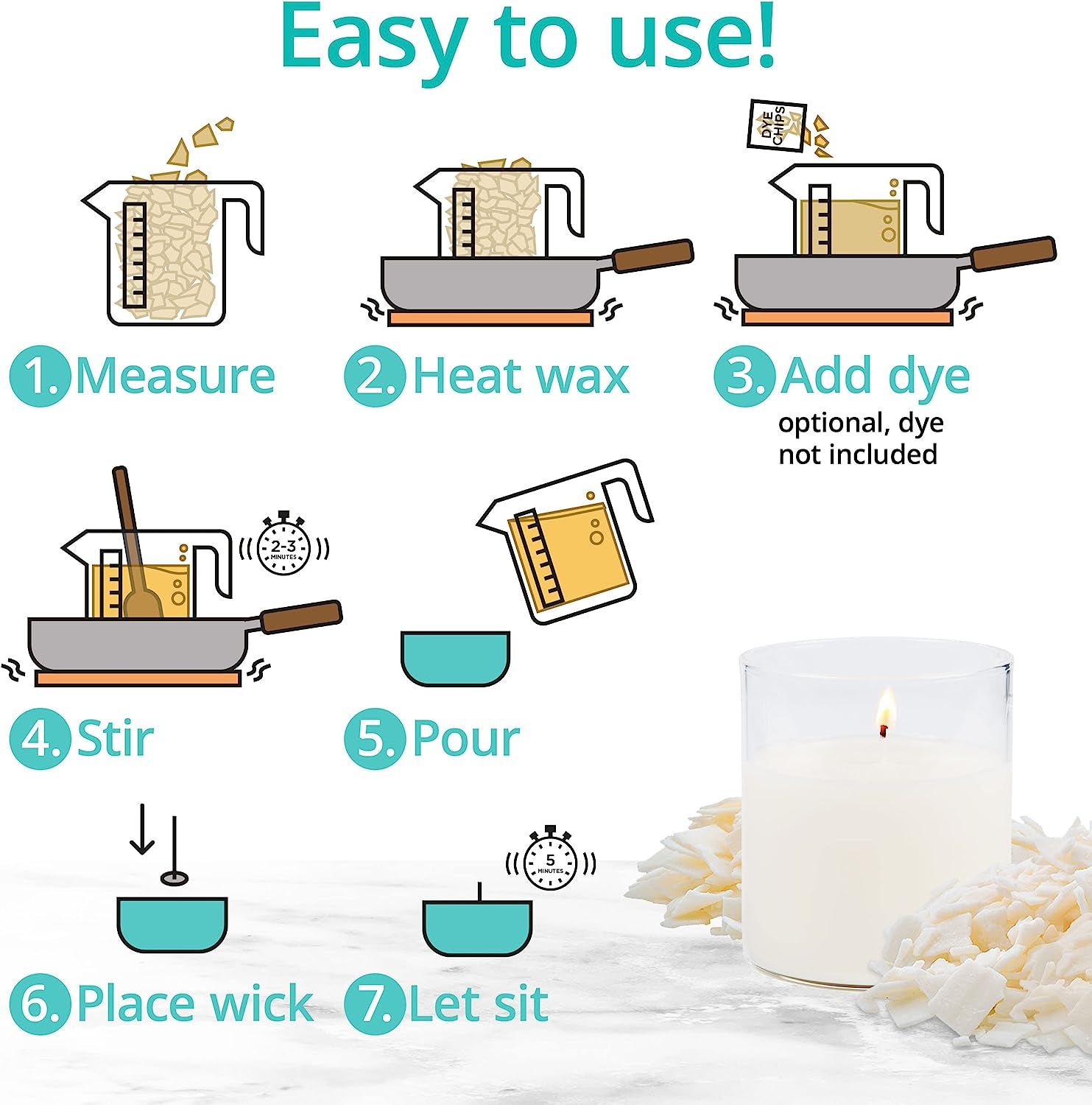 Easy to use!

DYE CHIPS

1. Measure

2. Heat wax

3. Add dye
optional, dye not included

2-3 MINUTES

4. Stir

5. Pour

5 MINUTES

6. Place wick

7. Let sit