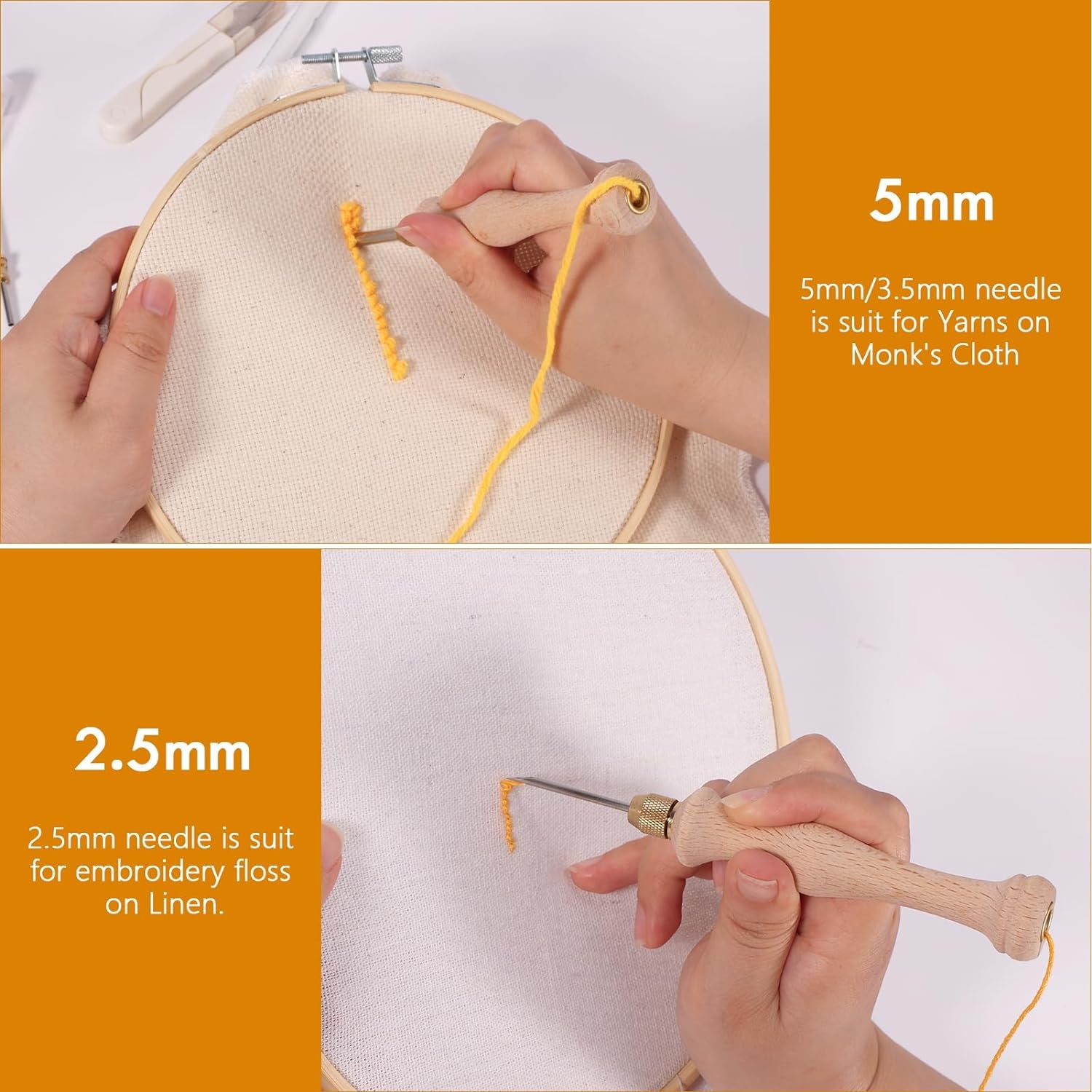 5mm

5mm/3.5mm needle is suit for Yarns on Monk's Cloth

2.5mm

2.5mm needle is suit for embroidery floss on Linen.