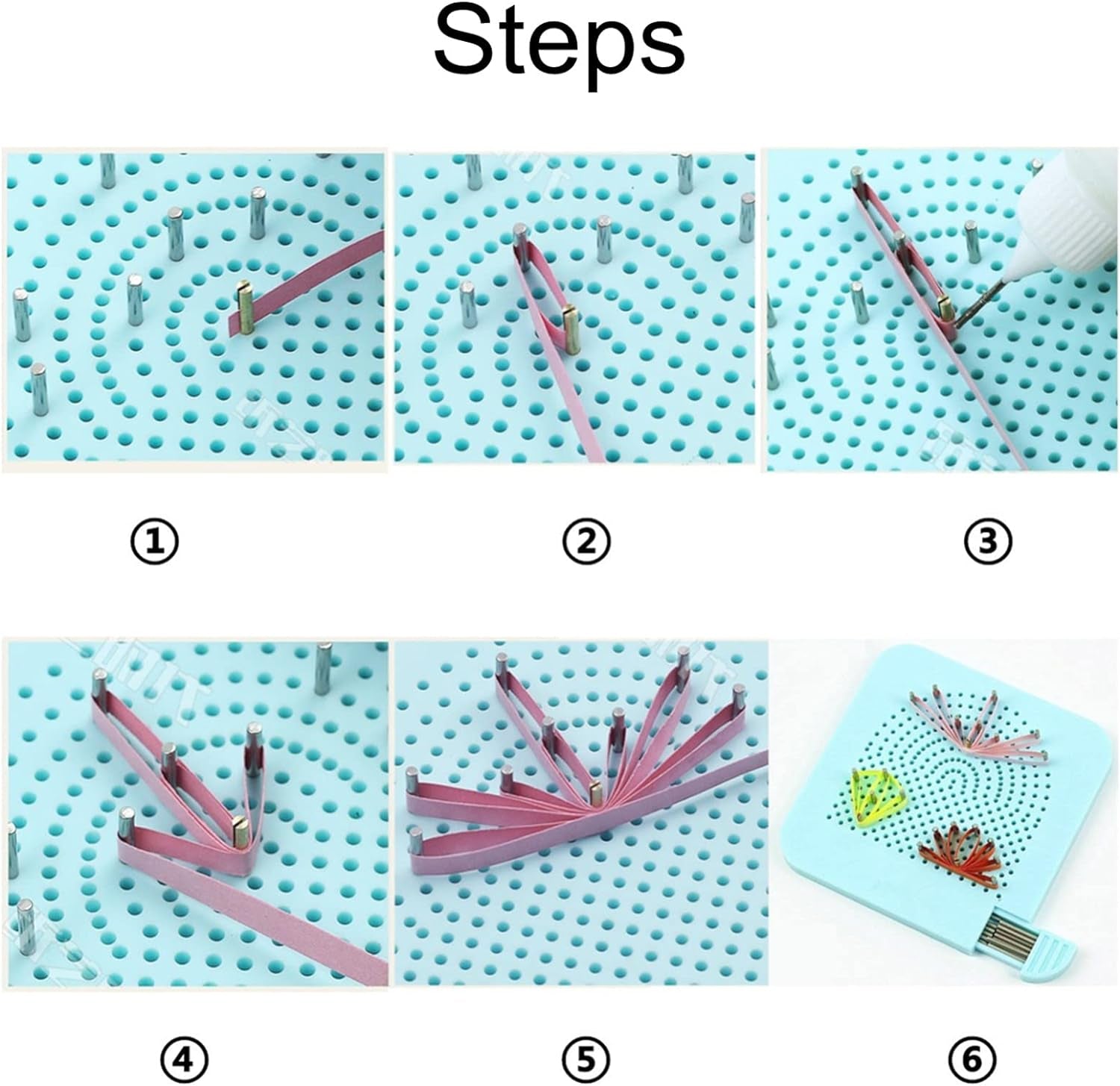 Steps

①

②

③

④

⑤

⑥