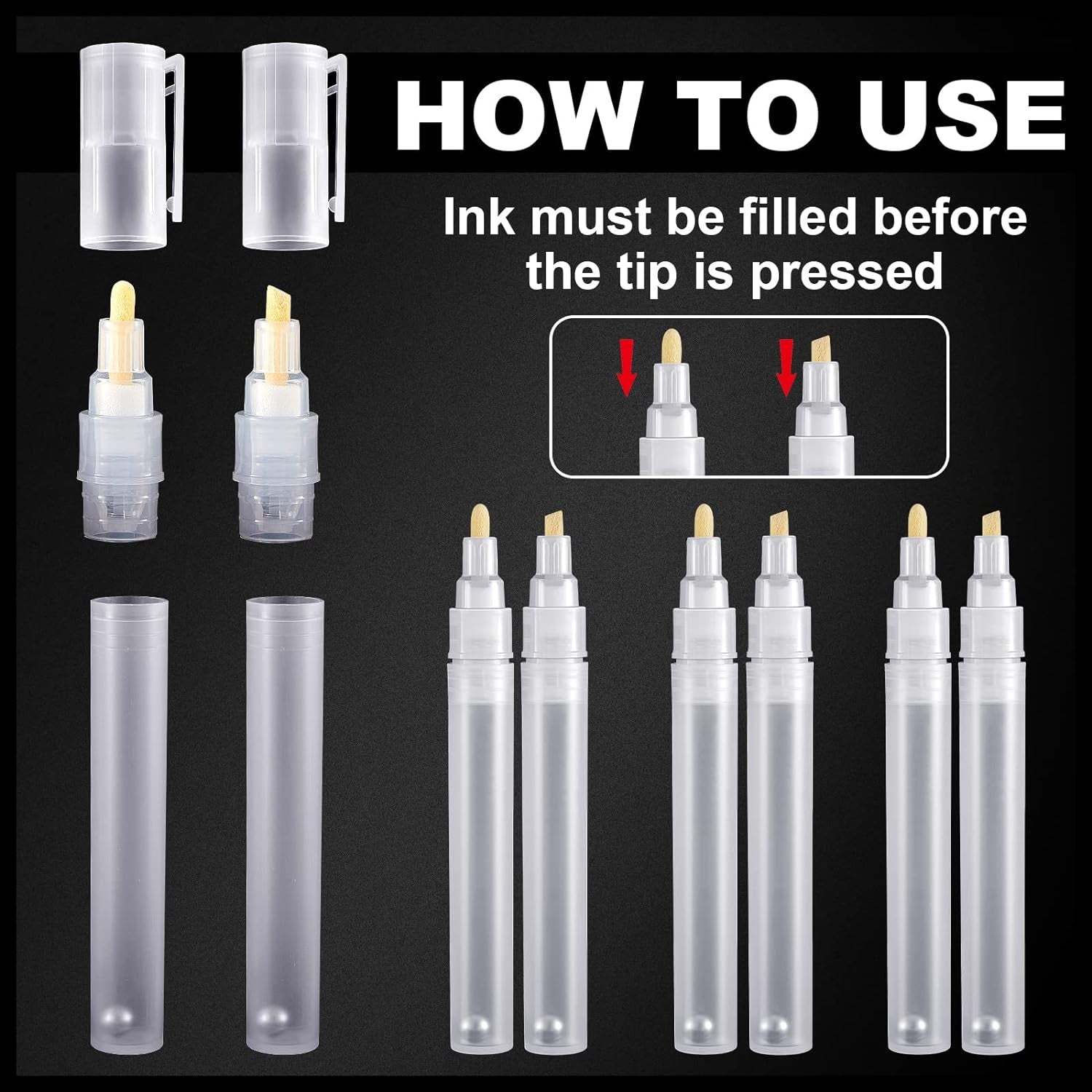 HOW TO USE

Ink must be filled before the tip is pressed