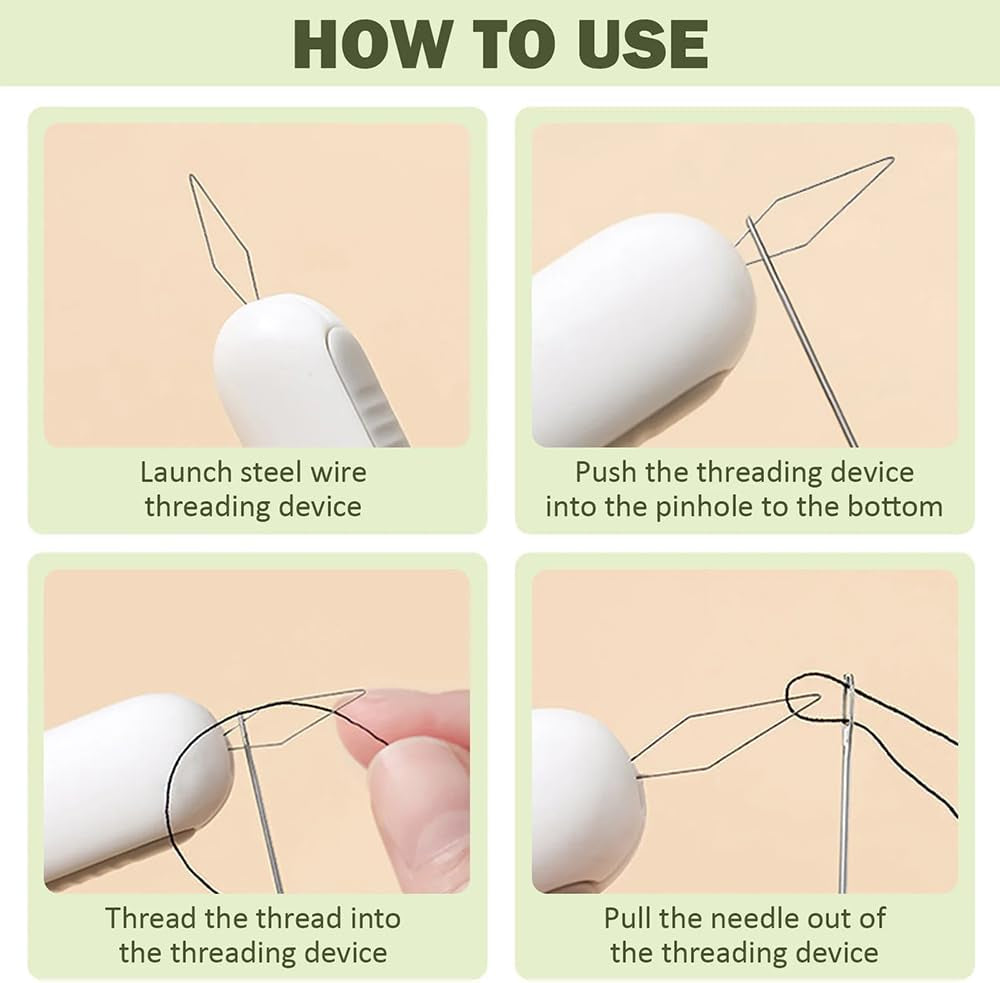 HOW TO USE

Launch steel wire threading device

Push the threading device into the pinhole to the bottom

Thread the thread into the threading device

Pull the needle out of the threading device