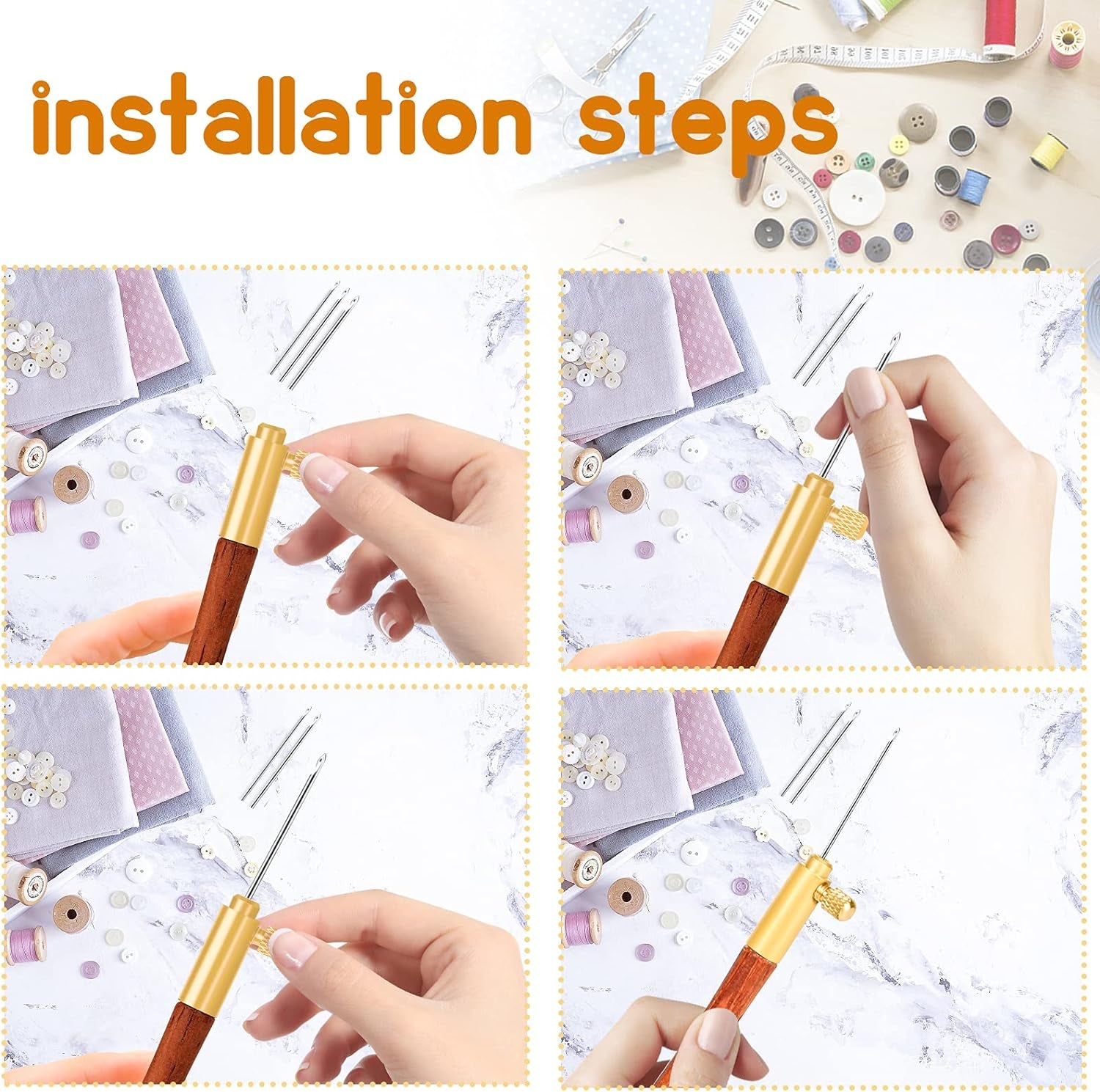 installation steps