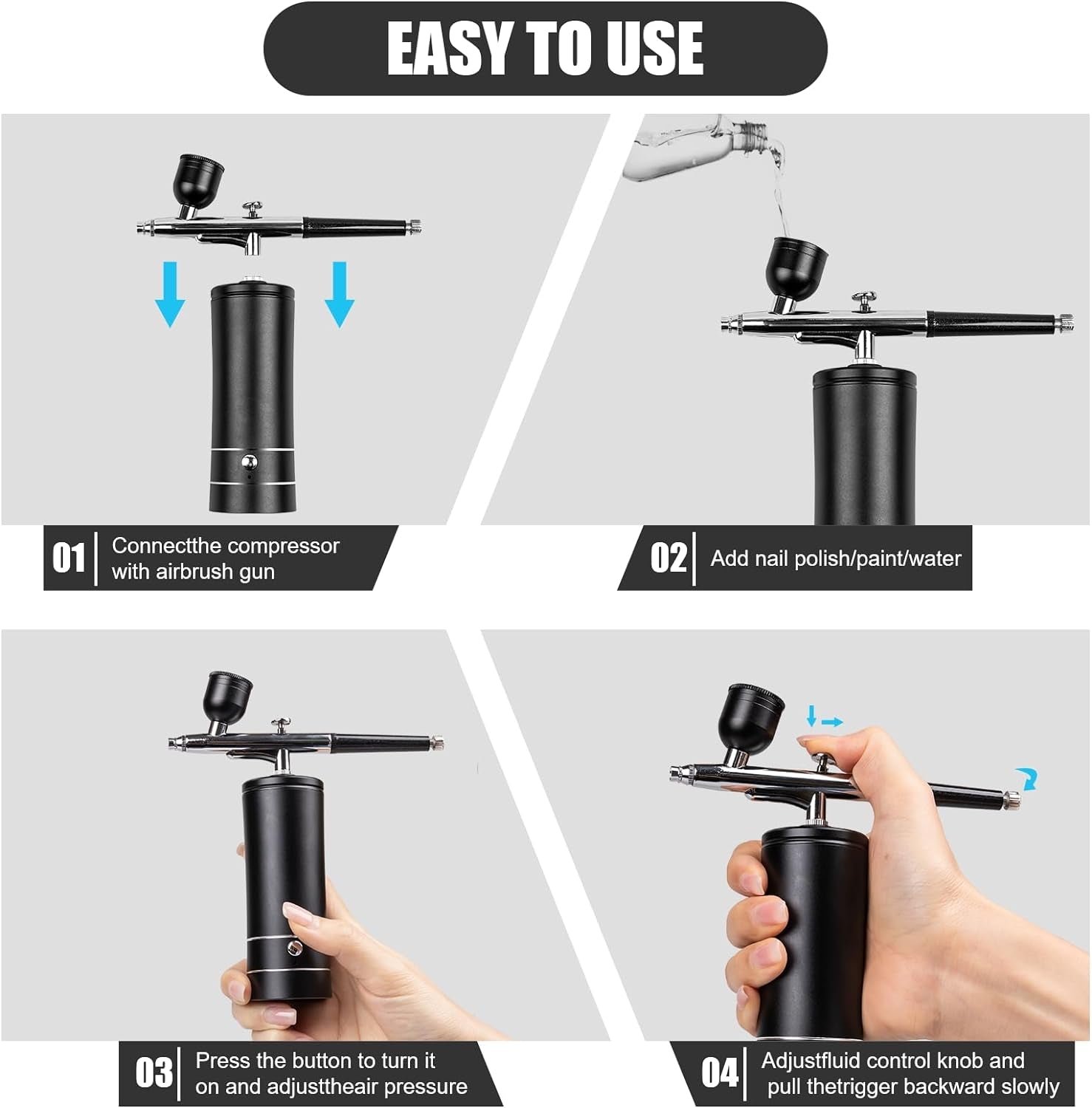 EASY TO USE

01 Connectthe compressor with airbrush gun

02 Add nail polish/paint/water

03 Press the button to turn it on and adjusttheair pressure

04 Adjustfluid control knob and pull thetrigger backward slowly