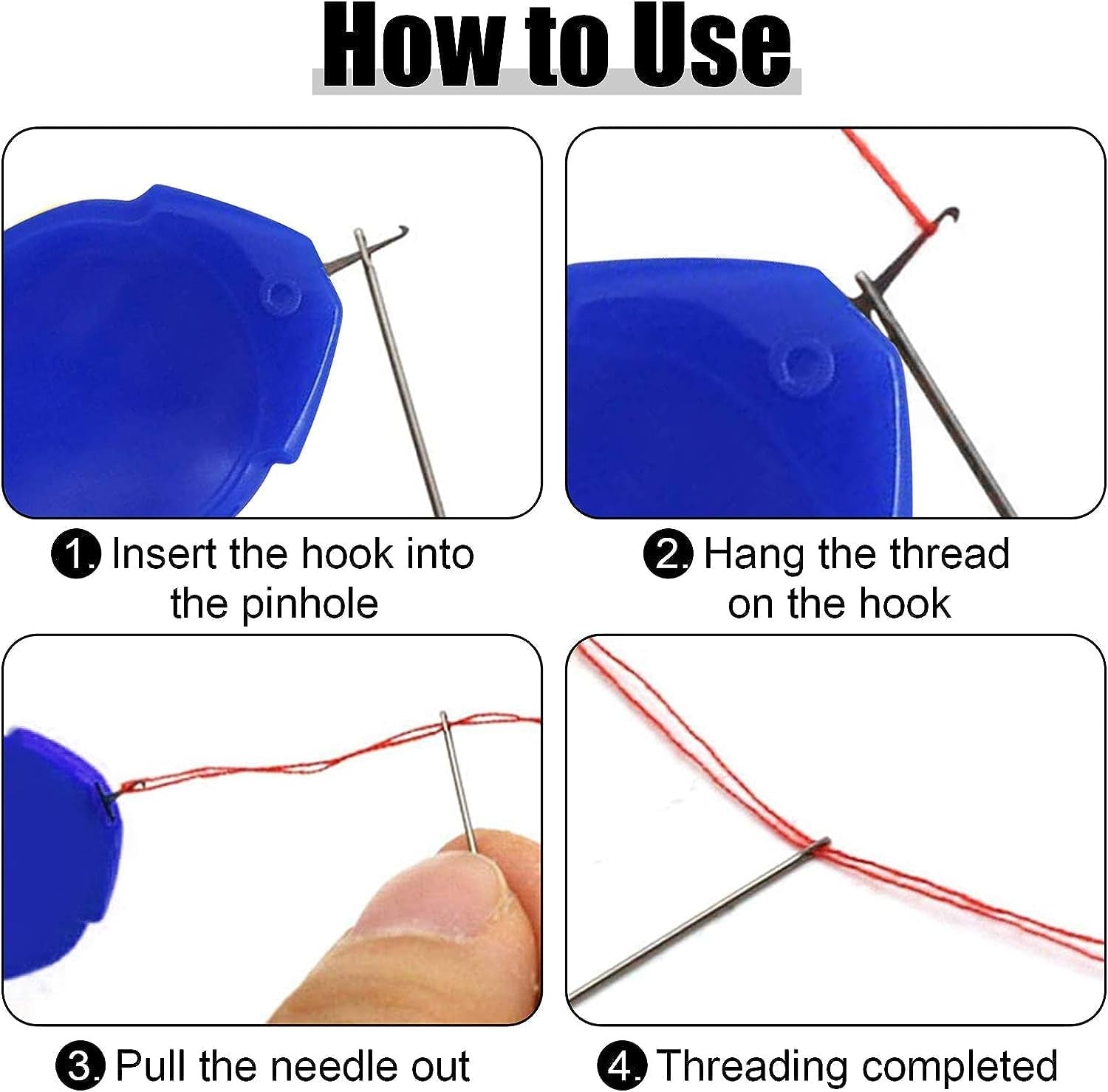 How to Use

1. Insert the hook into the pinhole

2. Hang the thread on the hook

3. Pull the needle out

4. Threading completed