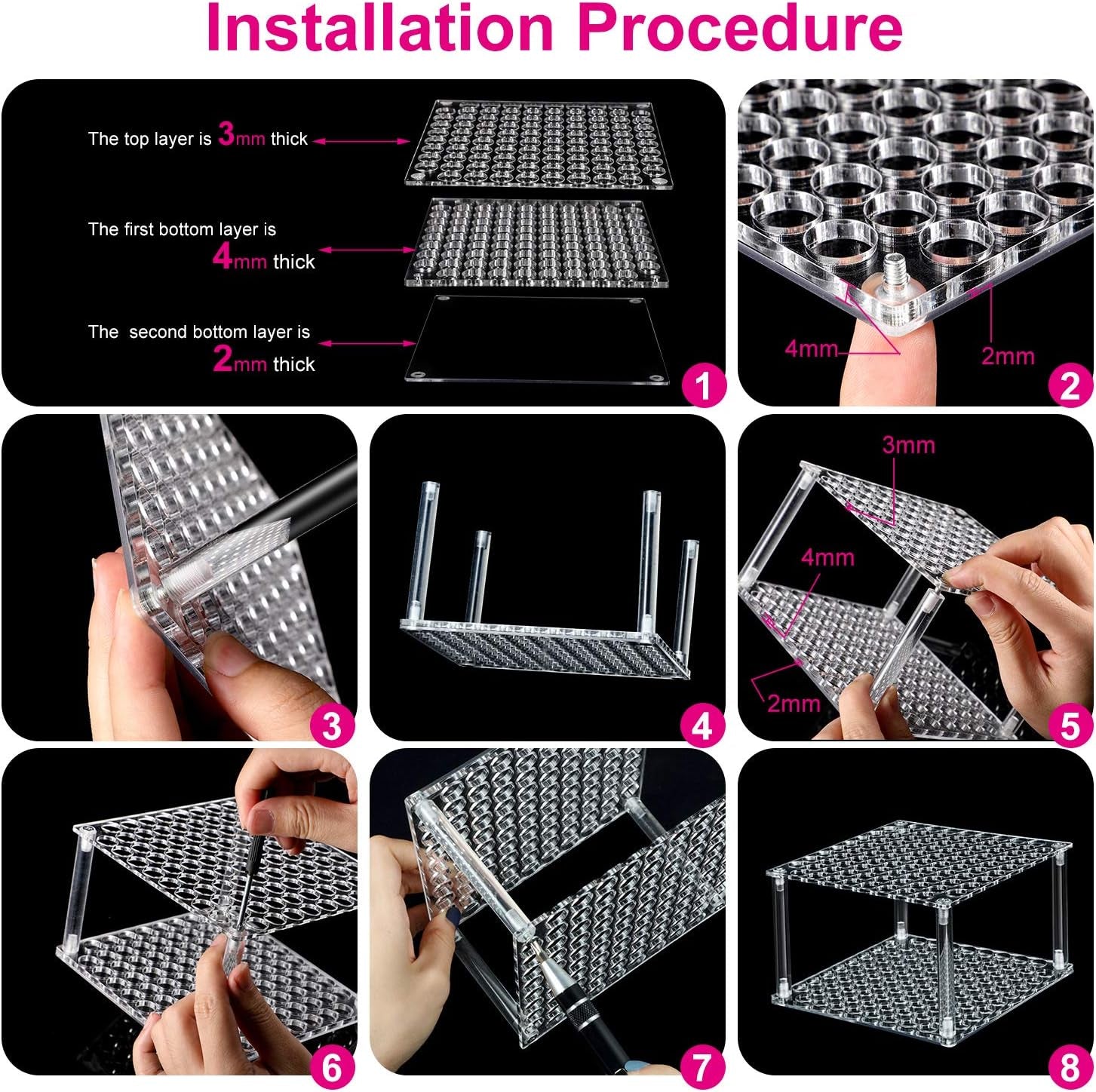 Installation Procedure

The top layer is 3mm thick

The first bottom layer is 4mm thick

The second bottom layer is 2mm thick

1

4mm

2mm

2

3

4

3mm

4mm

2mm

5

6

7

8