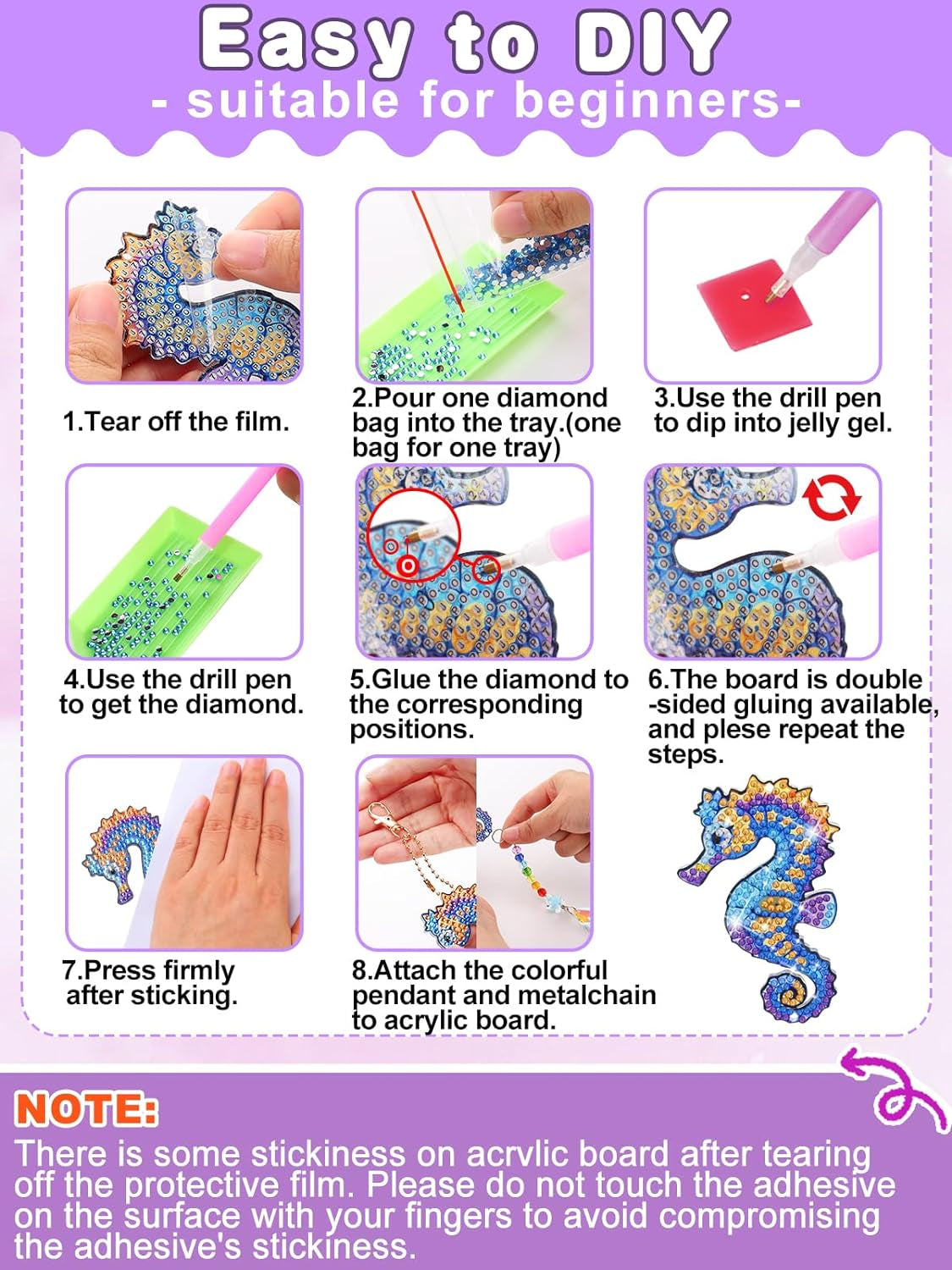 Easy to DIY
- suitable for beginners-

1.Tear off the film.

2.Pour one diamond bag into the tray.(one bag for one tray)

3.Use the drill pen to dip into jelly gel.

4.Use the drill pen to get the diamond.

5.Glue the diamond to the corresponding positions.

6.The board is double -sided gluing available, and plese repeat the steps.

7.Press firmly after sticking.

8.Attach the colorful pendant and metalchain to acrylic board.

NOTE:
There is some stickiness on acrvlic board after tearing off the protective film. Please do not touch the adhesive on the surface with your fingers to avoid compromising the adhesive's stickiness.