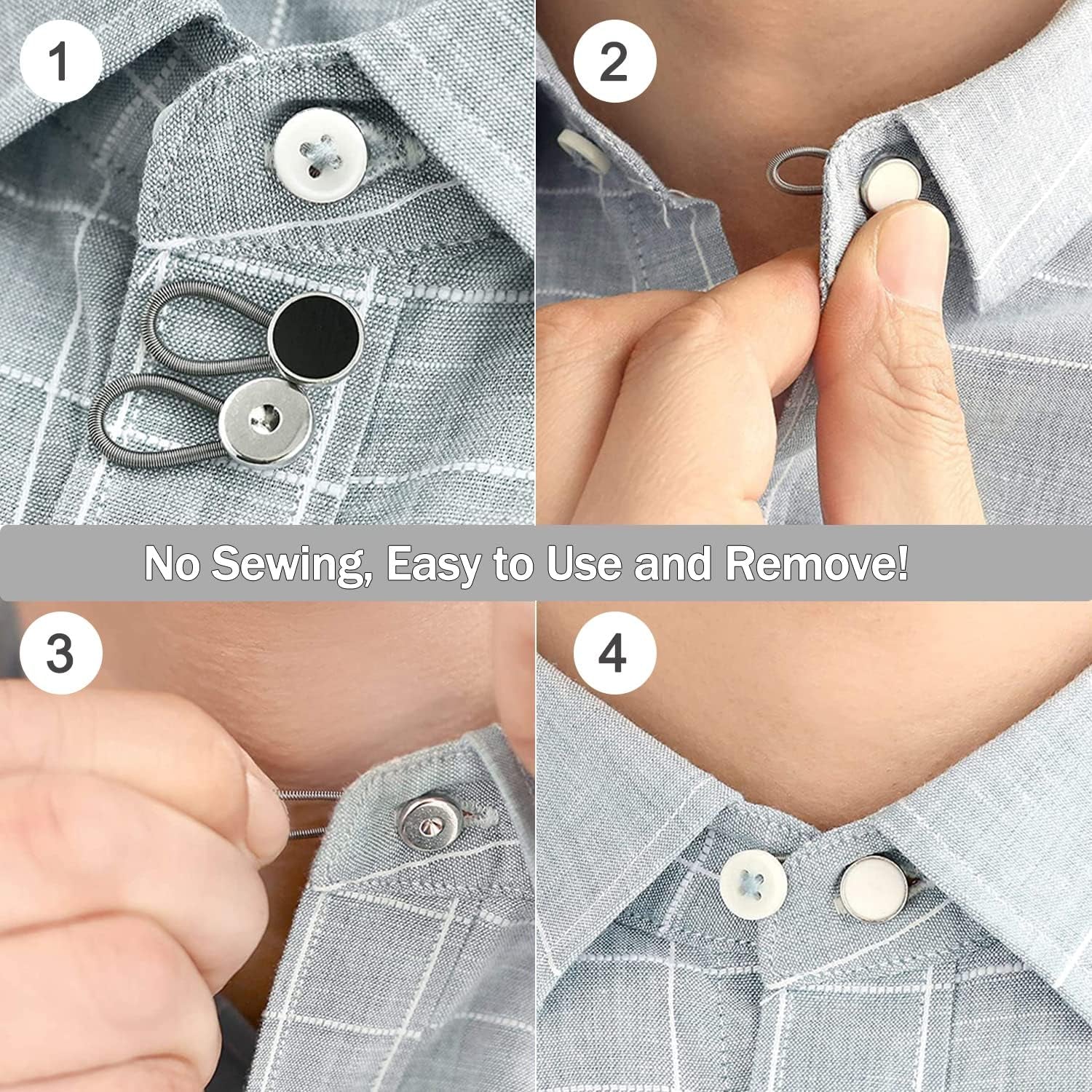 1

2

No Sewing, Easy to Use and Remove!

3

4