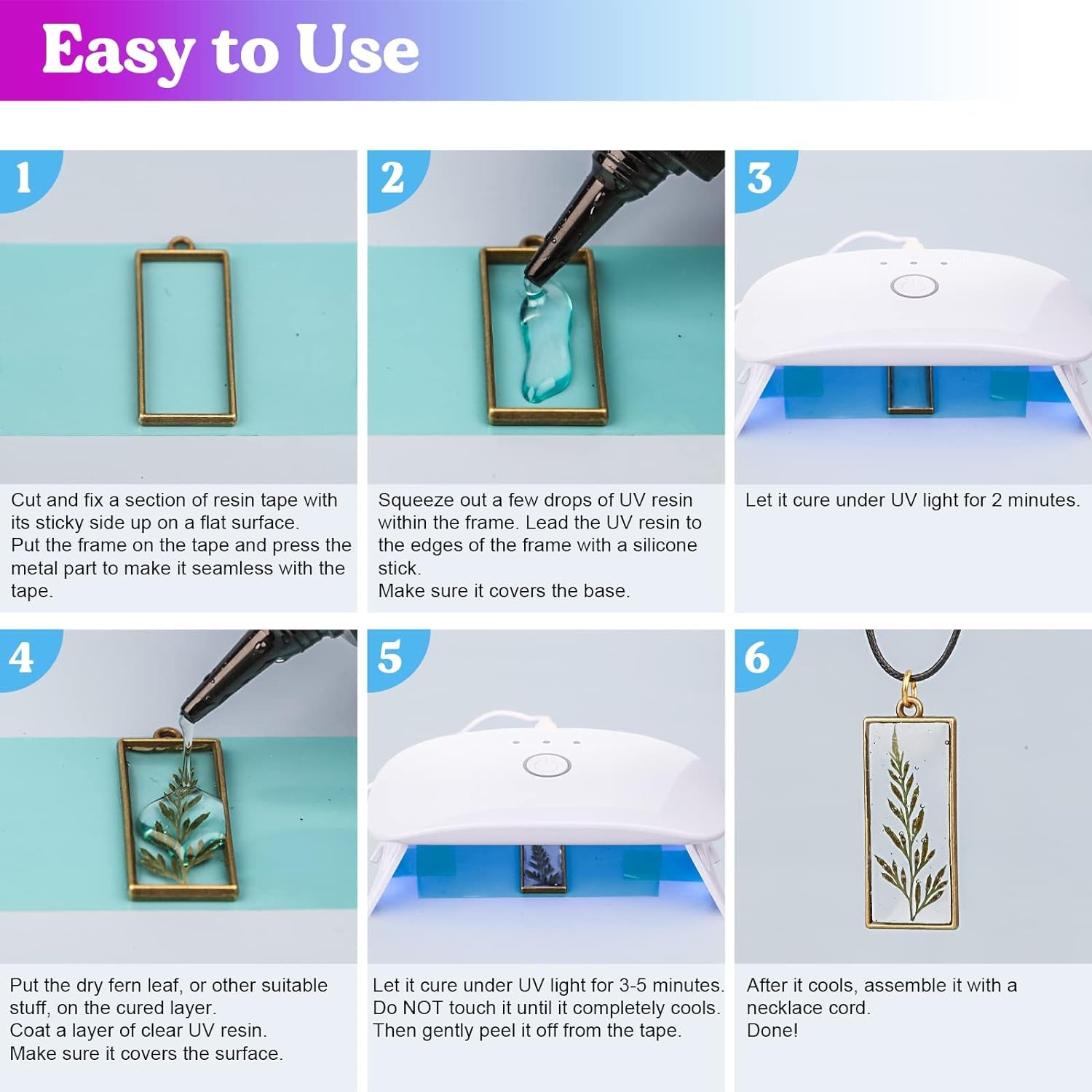 Easy to Use

1

Cut and fix a section of resin tape with its sticky side up on a flat surface.
Put the frame on the tape and press the metal part to make it seamless with the tape.

2

Squeeze out a few drops of UV resin within the frame. Lead the UV resin to the edges of the frame with a silicone stick.
Make sure it covers the base.

3

Let it cure under UV light for 2 minutes.

4

Put the dry fern leaf, or other suitable stuff, on the cured layer.
Coat a layer of clear UV resin.
Make sure it covers the surface.

5

Let it cure under UV light for 3-5 minutes.
Do NOT touch it until it completely cools.
Then gently peel it off from the tape.

6

After it cools, assemble it with a necklace cord.
Done!