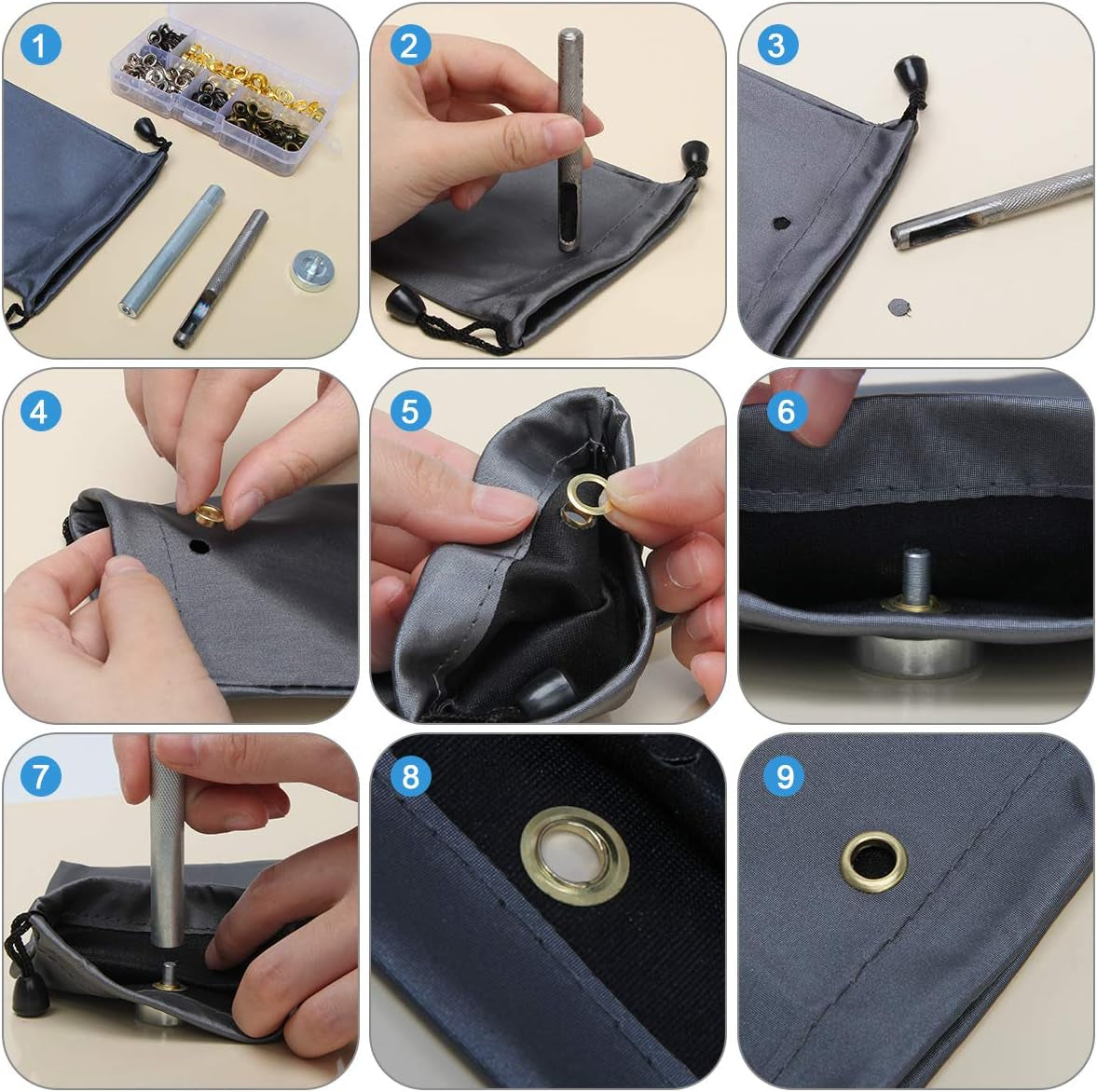 1
2
3
4
5
6
7
8
9