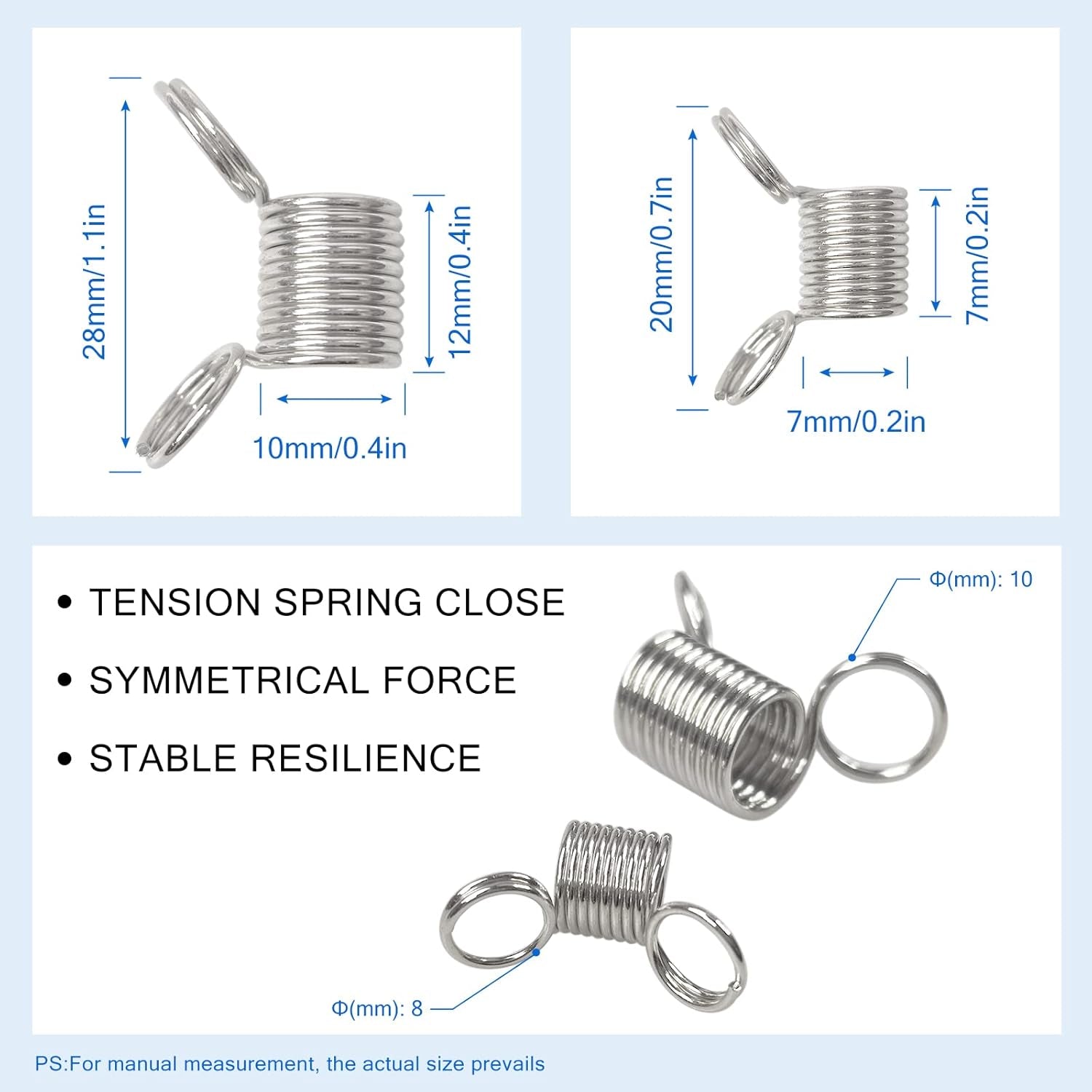 28mm/1.1in

12mm/0.4in

10mm/0.4in

20mm/0.7in

7mm/0.2in

7mm/0.2in

• TENSION SPRING CLOSE

• SYMMETRICAL FORCE

• STABLE RESILIENCE

Φ(mm): 10

Φ(mm): 8

PS:For manual measurement, the actual size prevails