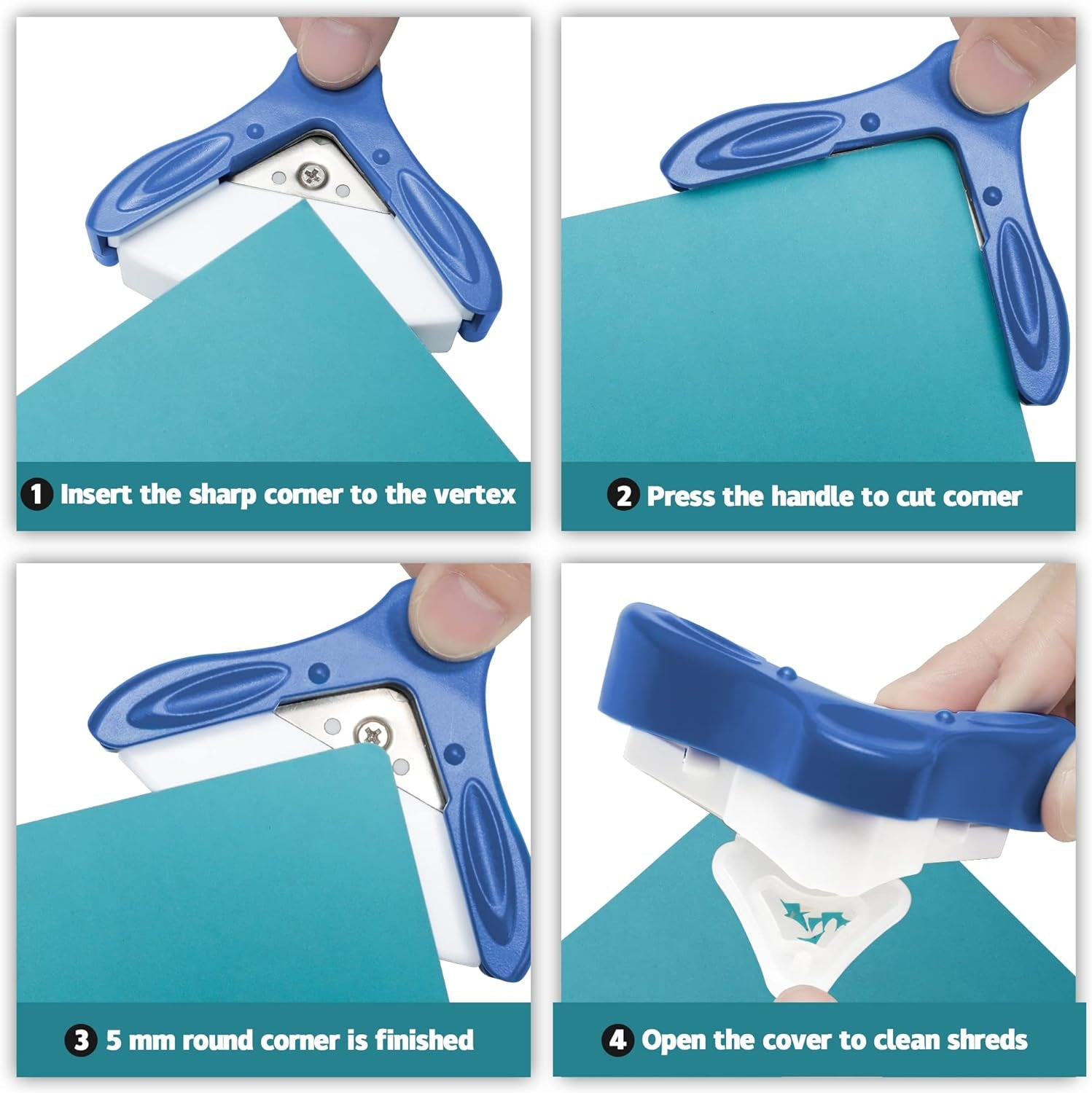 1 Insert the sharp corner to the vertex

2 Press the handle to cut corner

3 5 mm round corner is finished

4 Open the cover to clean shreds