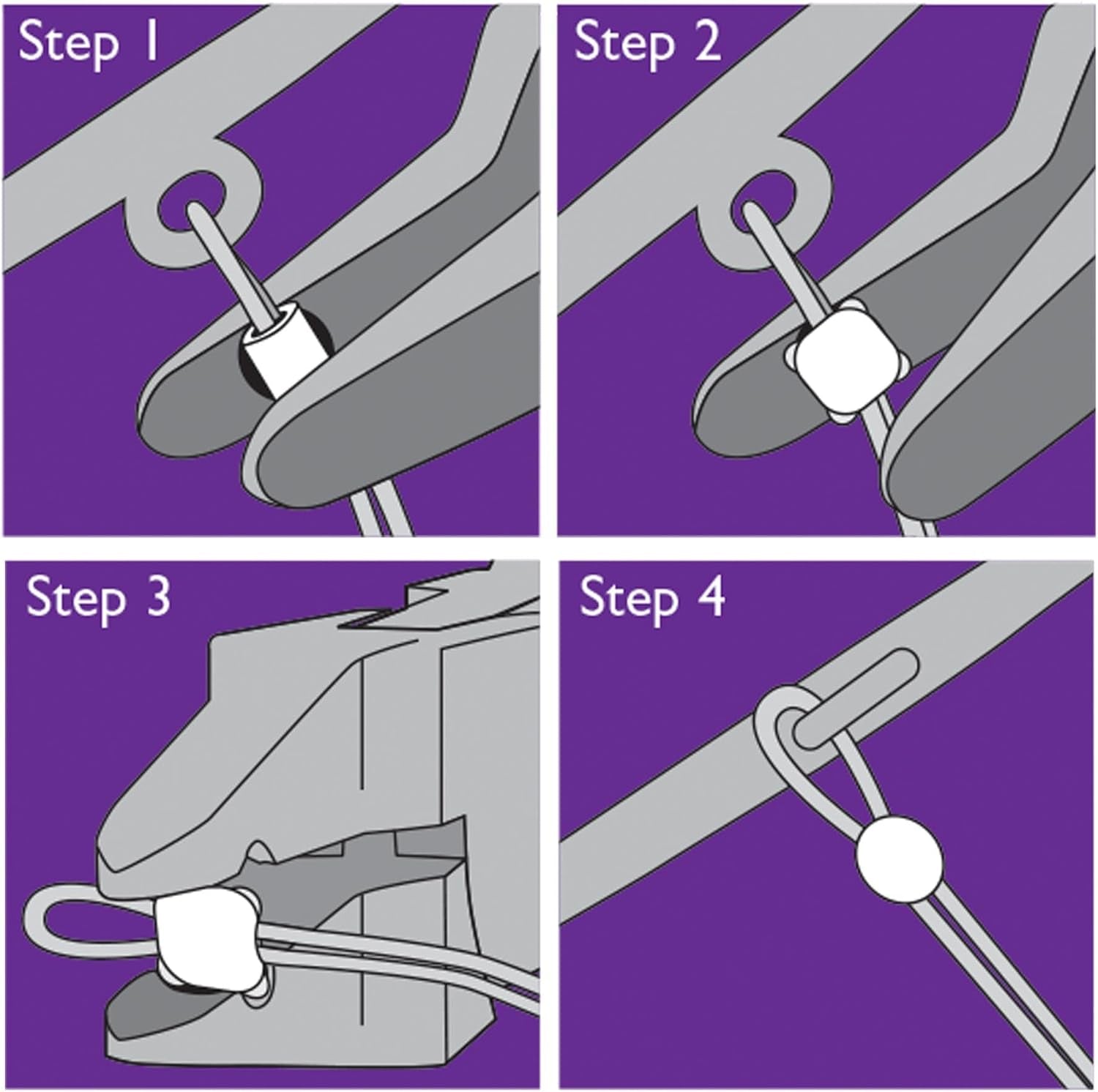 Step 1

Step 2

Step 3

Step 4