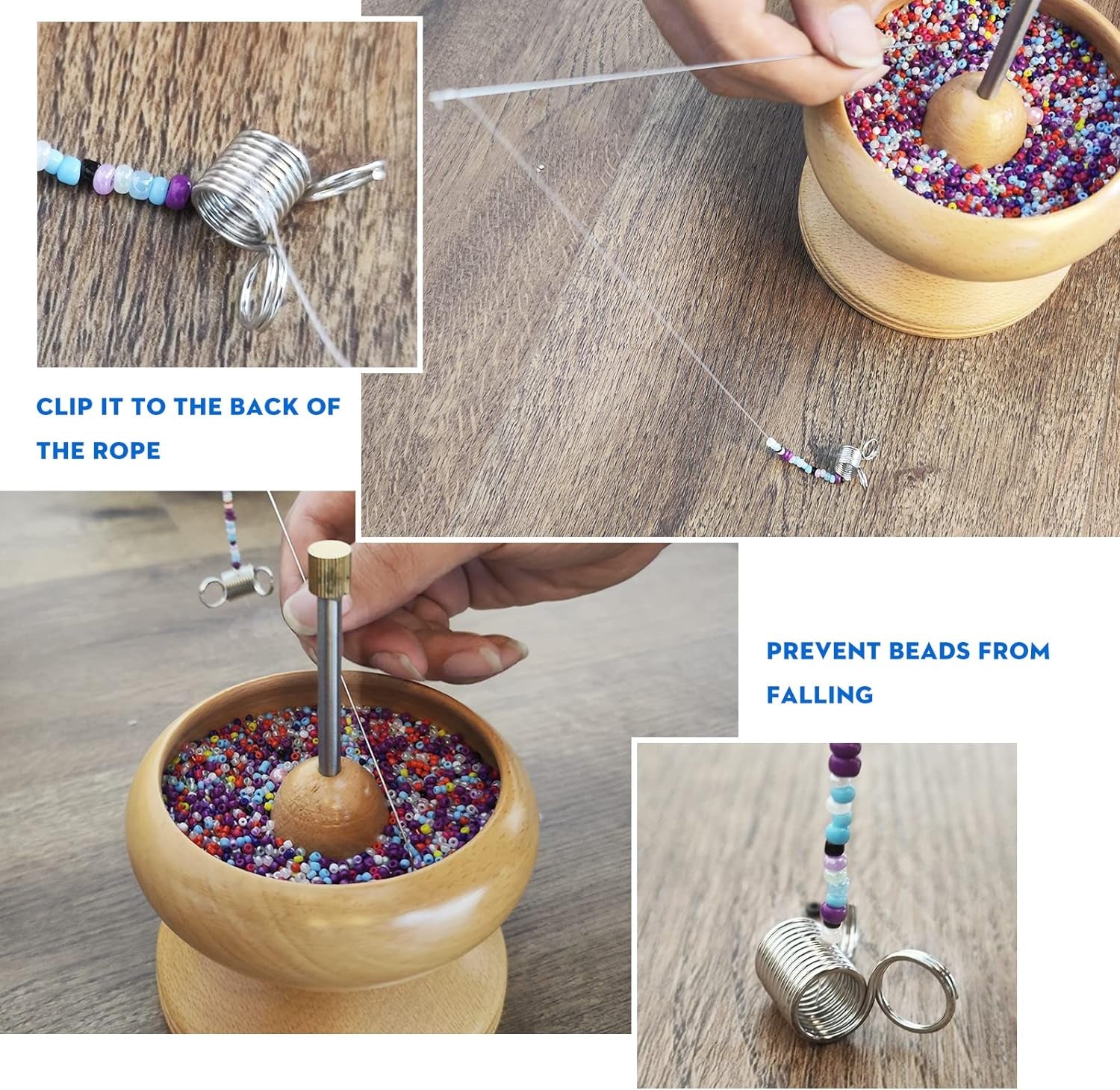 CLIP IT TO THE BACK OF THE ROPE

PREVENT BEADS FROM FALLING