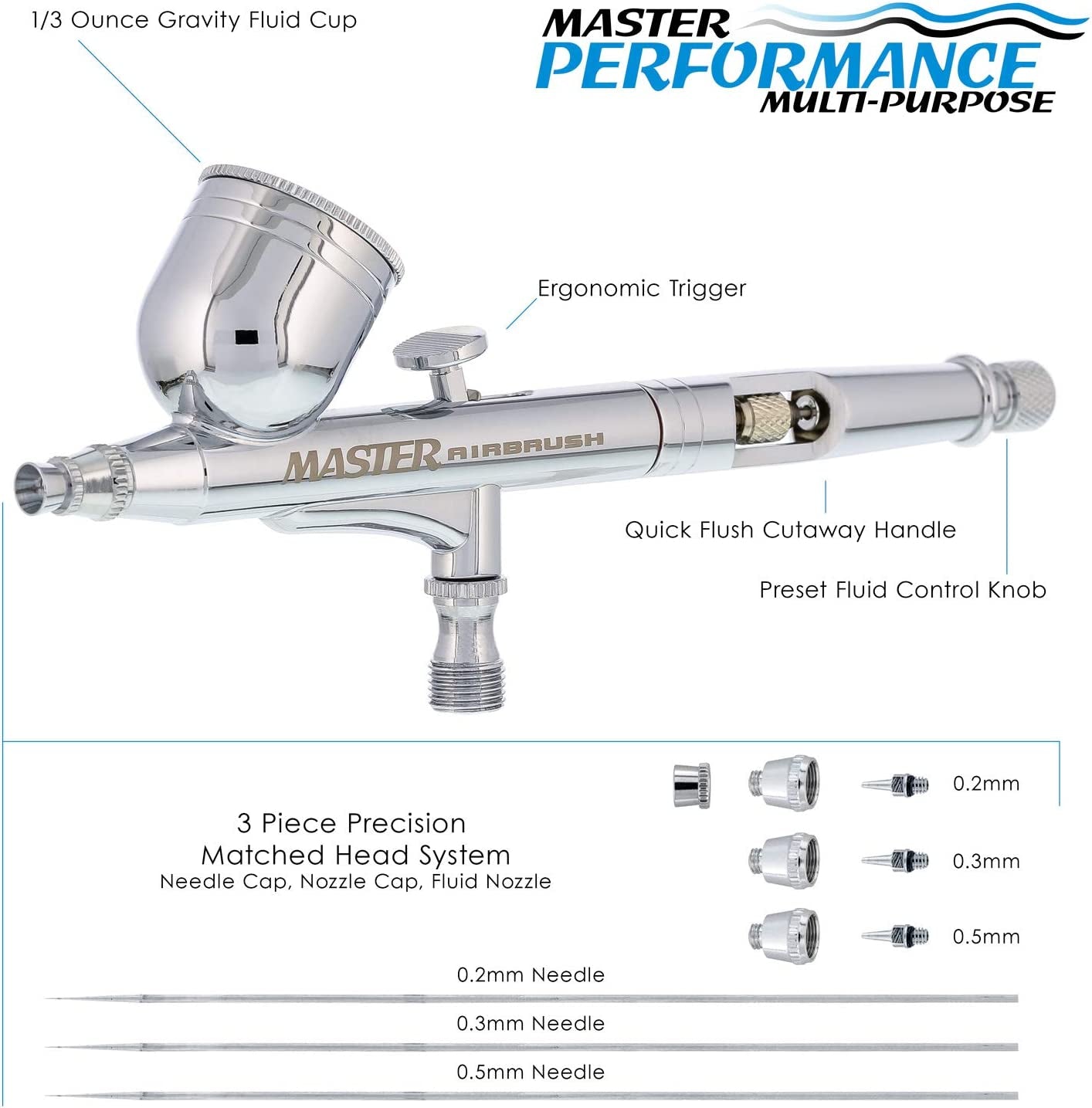 1/3 Ounce Gravity Fluid Cup

MASTER
PERFORMANCE
MULTI-PURPOSE

Ergonomic Trigger

MASTER AIRBRUSH

Quick Flush Cutaway Handle

Preset Fluid Control Knob

3 Piece Precision
Matched Head System
Needle Cap, Nozzle Cap, Fluid Nozzle

0.2mm

0.3mm

0.5mm

0.2mm Needle

0.3mm Needle

0.5mm Needle