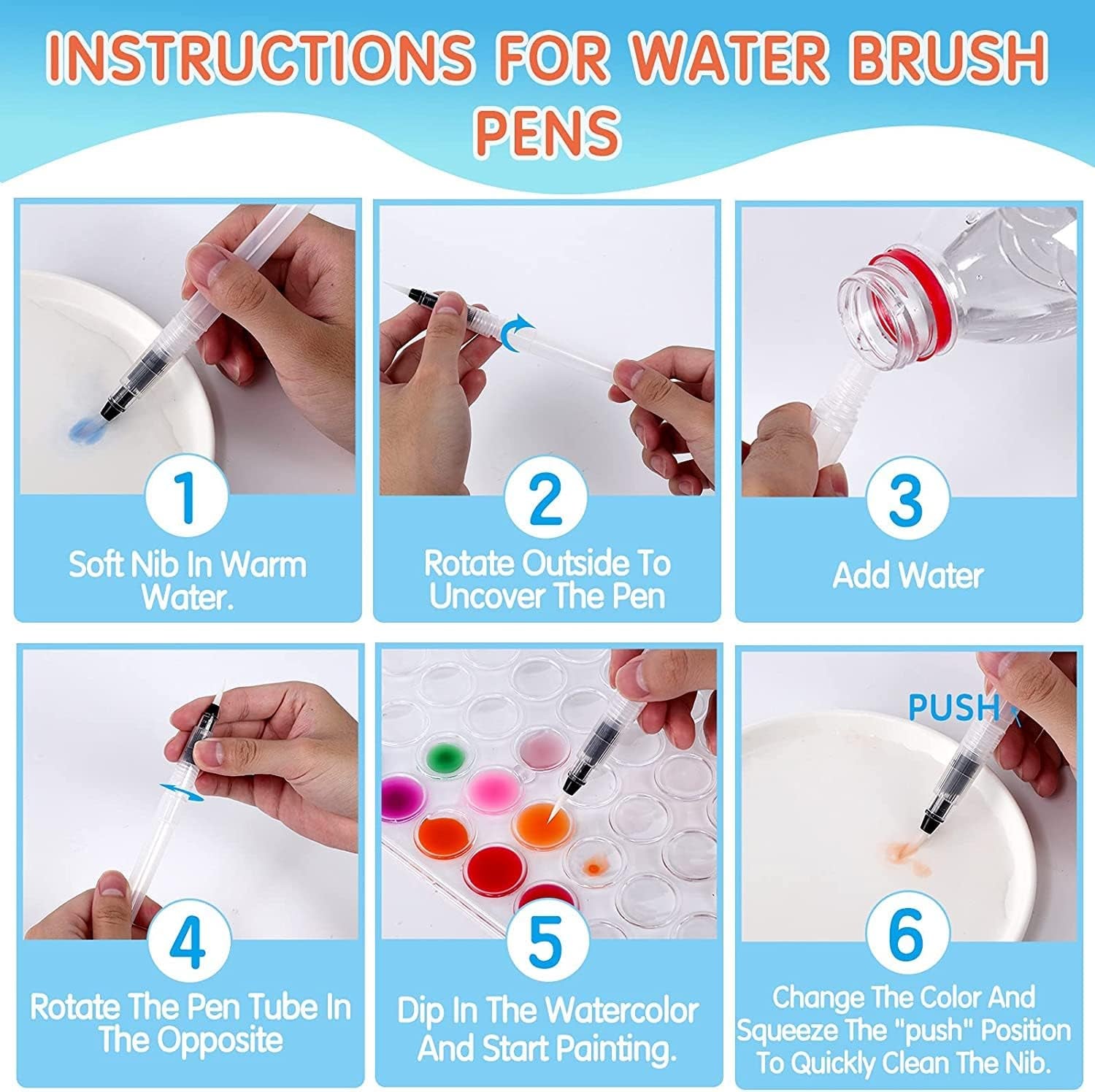 INSTRUCTIONS FOR WATER BRUSH PENS

1
Soft Nib In Warm Water.

2
Rotate Outside To Uncover The Pen

3
Add Water

4
Rotate The Pen Tube In The Opposite

5
Dip In The Watercolor And Start Painting.

PUSH

6
Change The Color And Squeeze The "push" Position To Quickly Clean The Nib.