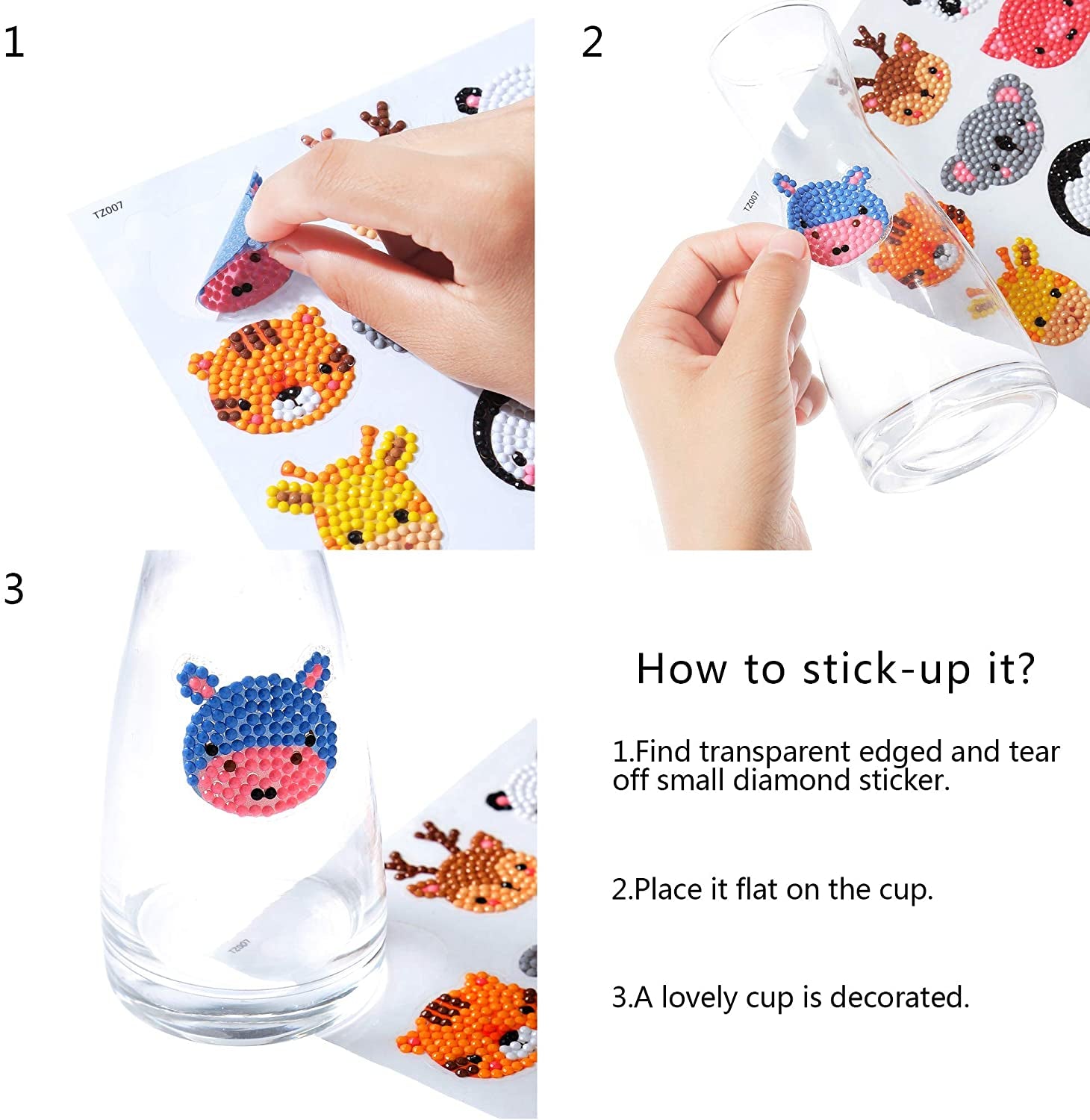 1

TZ007

2

TZ007

3

TZ007

How to stick-up it?

1.Find transparent edged and tear off small diamond sticker.

2.Place it flat on the cup.

3.A lovely cup is decorated.