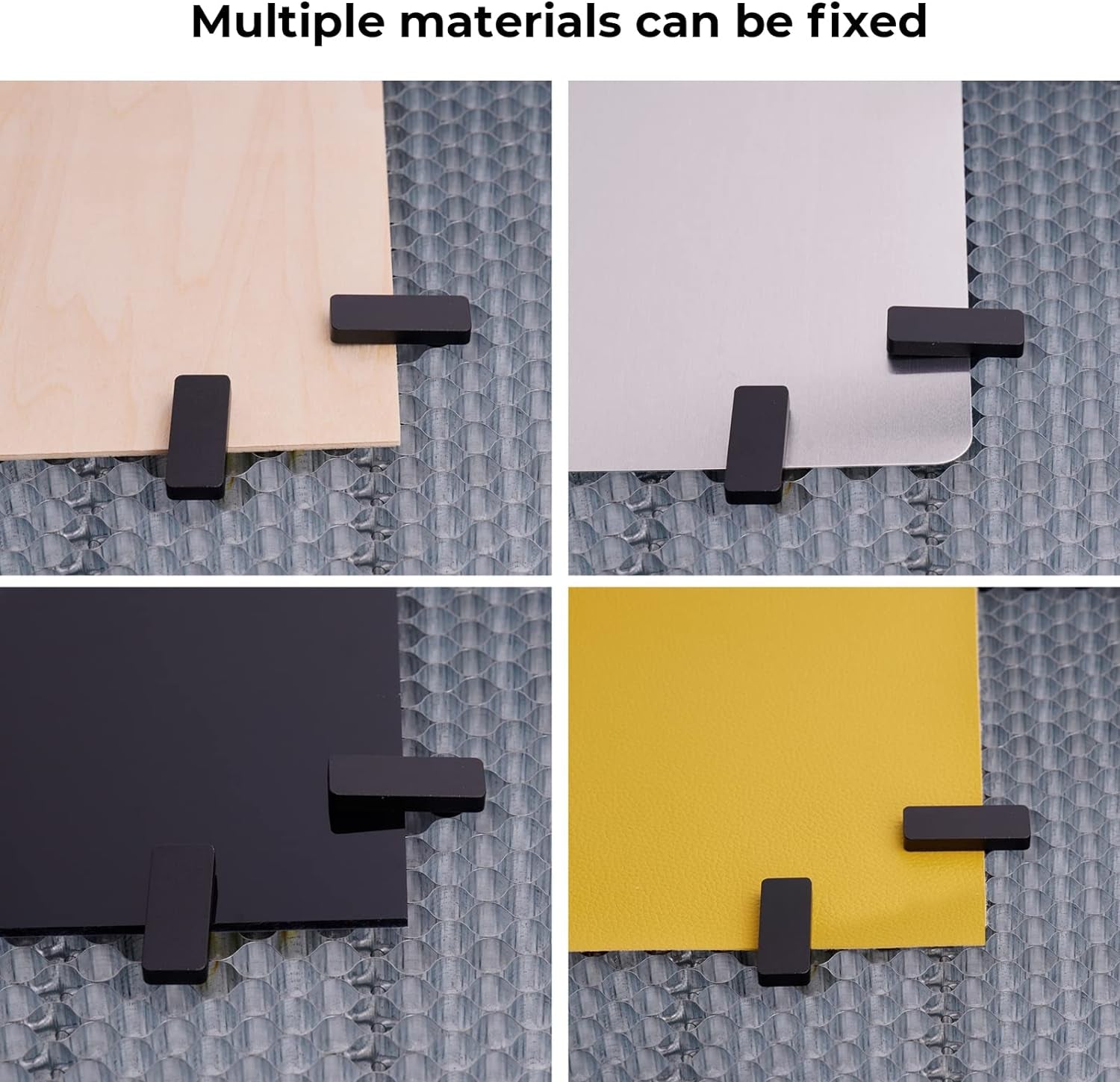 Multiple materials can be fixed