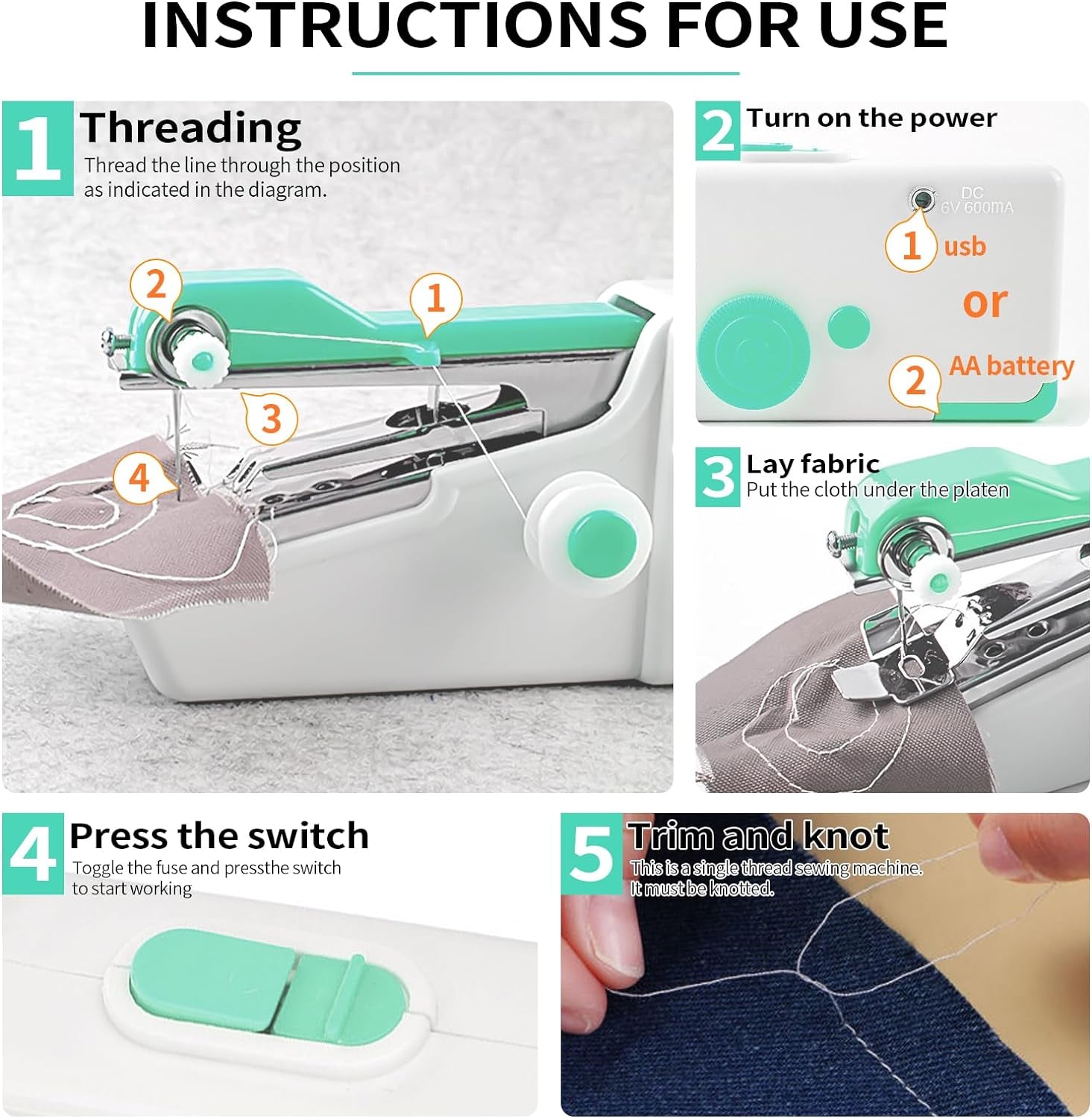 INSTRUCTIONS FOR USE

1 Threading
Thread the line through the position as indicated in the diagram.

2
1
3
4

2 Turn on the power

DC 6V 600mA

1 usb

or

2 AA battery

3 Lay fabric
Put the cloth under the platen

4 Press the switch
Toggle the fuse and pressthe switch to start working

5 Trim and knot
This is a single thread sewing machine. It must be knotted.