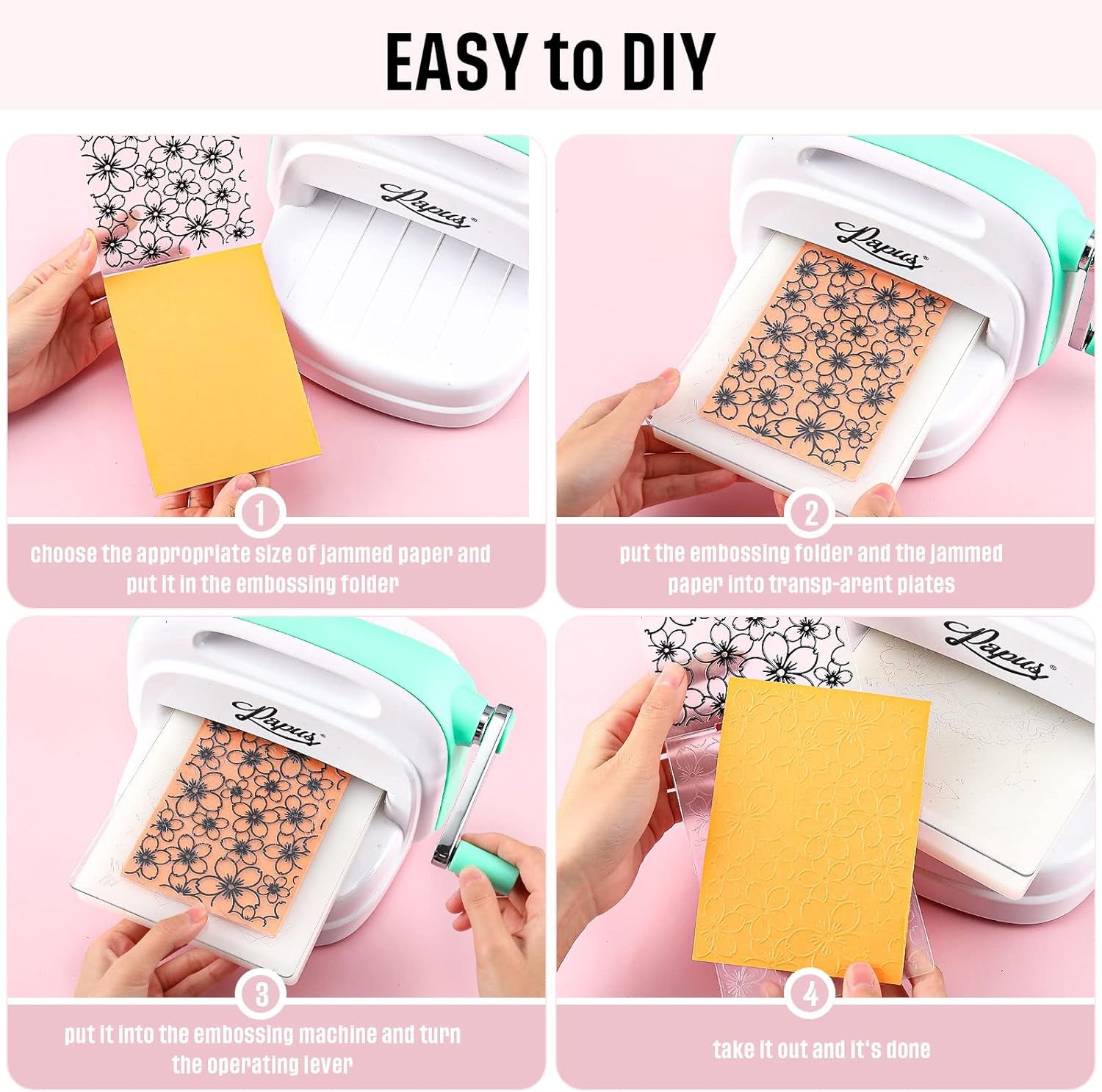 EASY to DIY

Papus®

1

choose the appropriate size of jammed paper and put it in the embossing folder

Papus®

2

put the embossing folder and the jammed paper into transp-arent plates

Papus®

3

put it into the embossing machine and turn the operating lever

Papus®

4

take it out and it's done