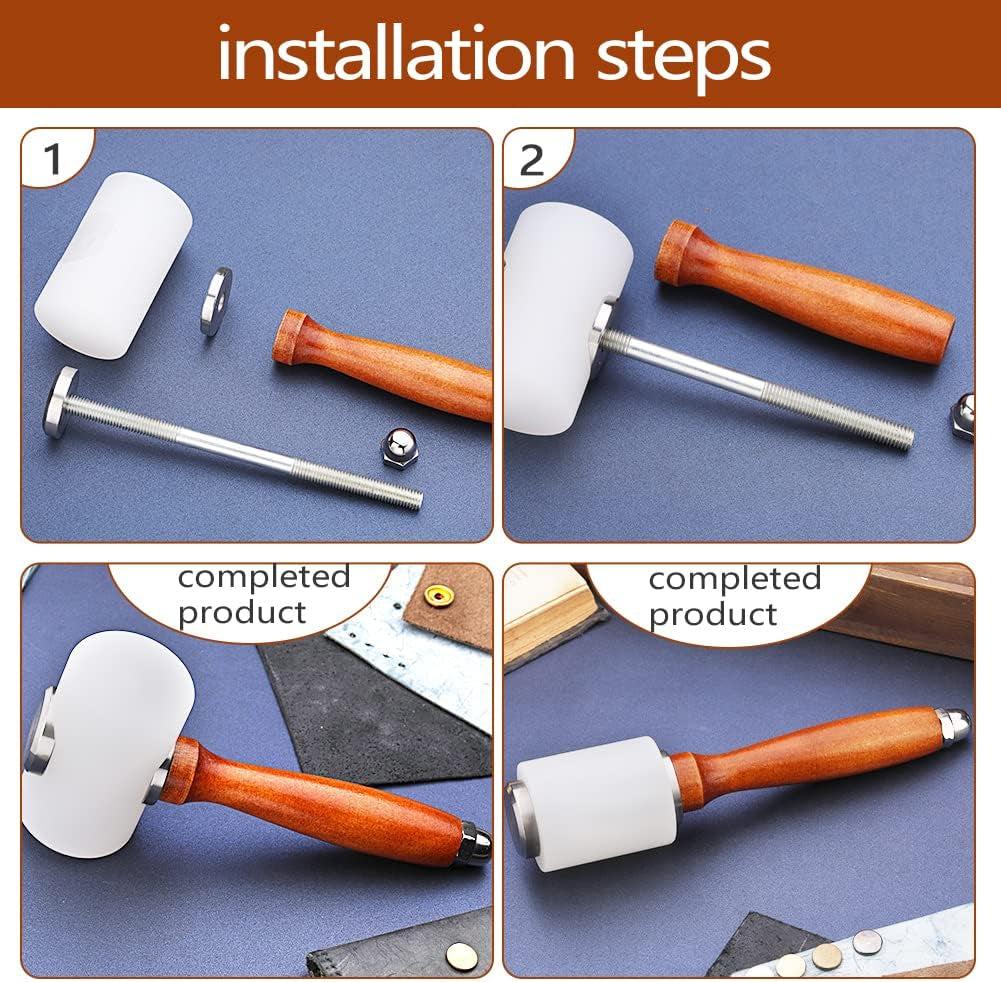 installation steps

1

2

completed product

completed product