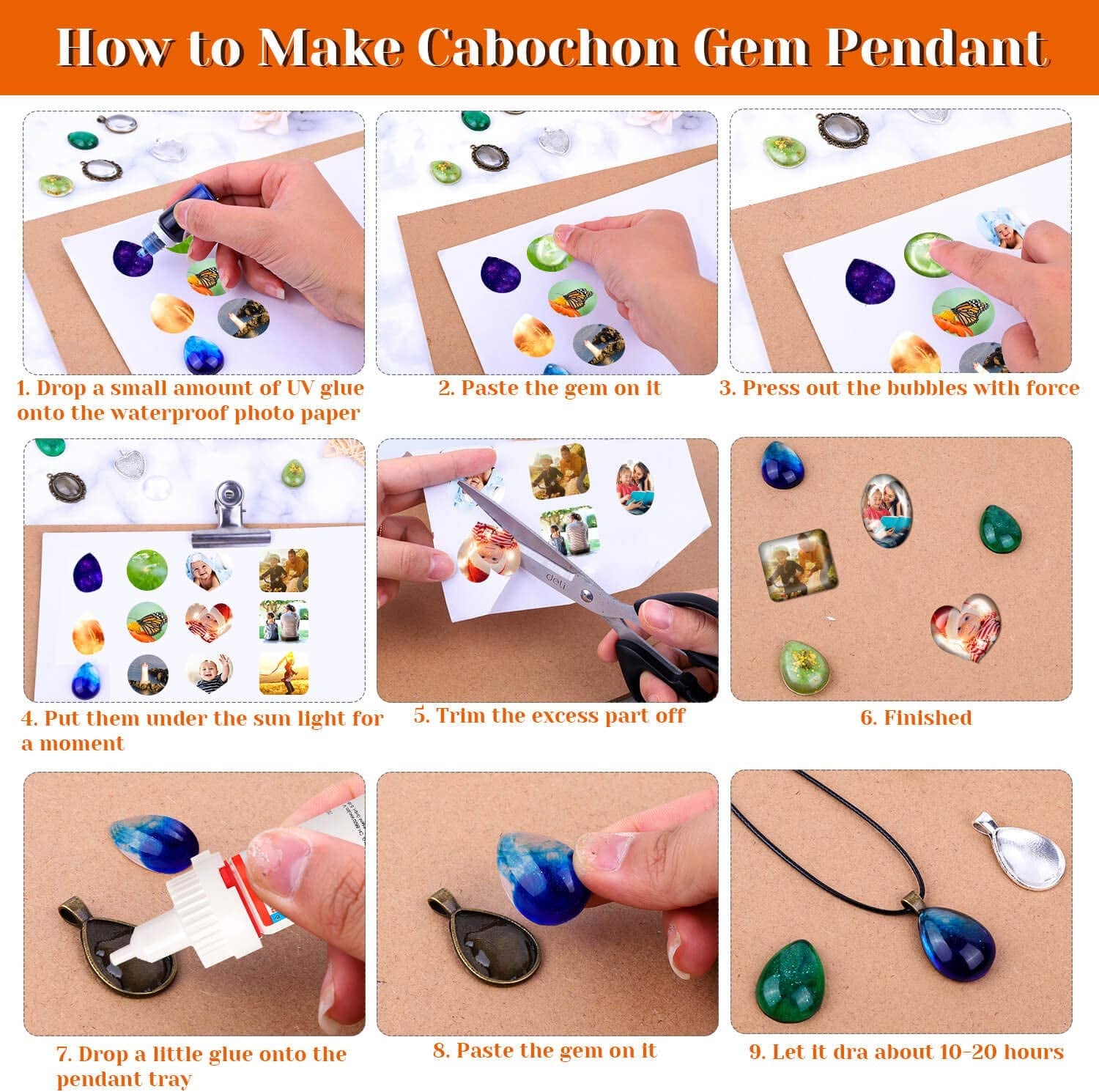 How to Make Cabochon Gem Pendant

1. Drop a small amount of UV glue onto the waterproof photo paper

2. Paste the gem on it

3. Press out the bubbles with force

4. Put them under the sun light for a moment

deli

5. Trim the excess part off

6. Finished

7. Drop a little glue onto the pendant tray

8. Paste the gem on it

9. Let it dra about 10-20 hours